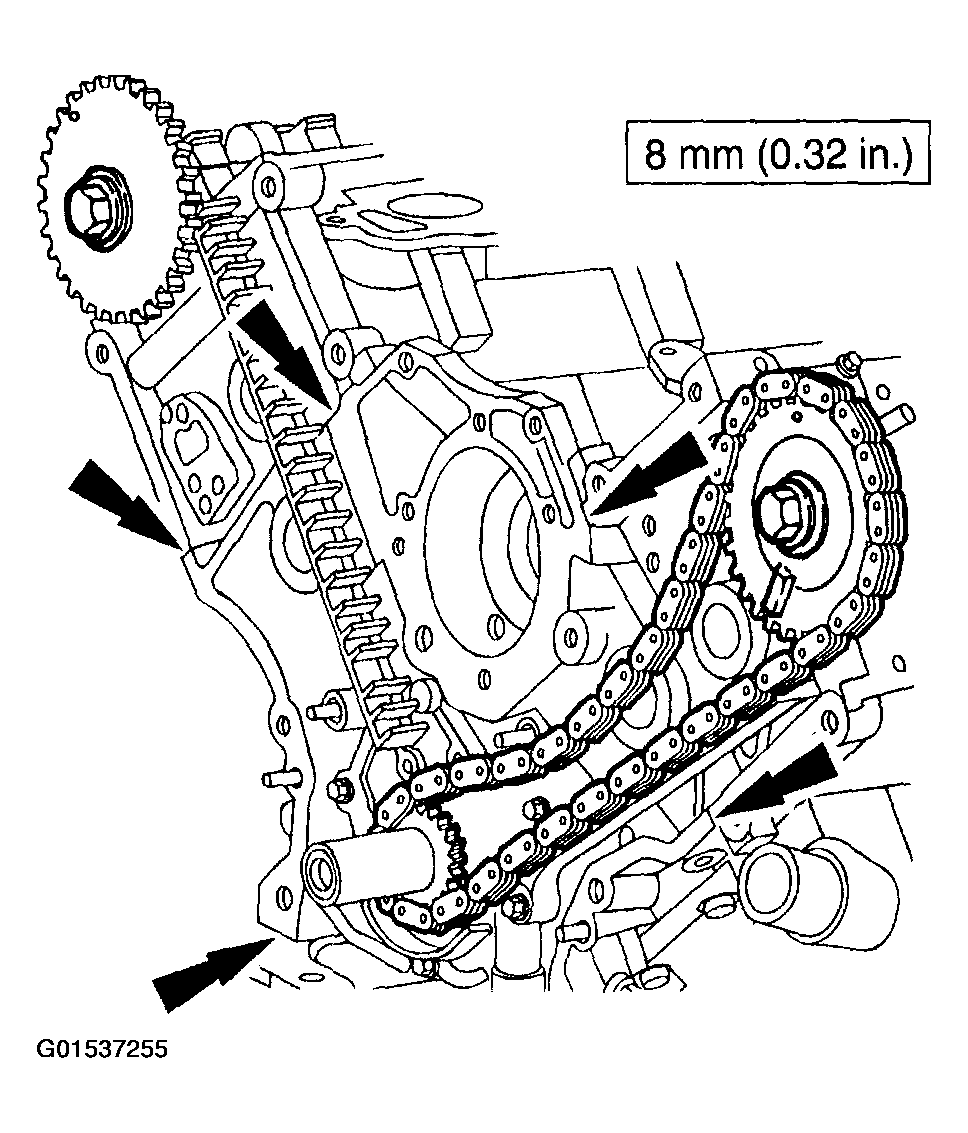 8 mm (0.32 in.)

G01537255