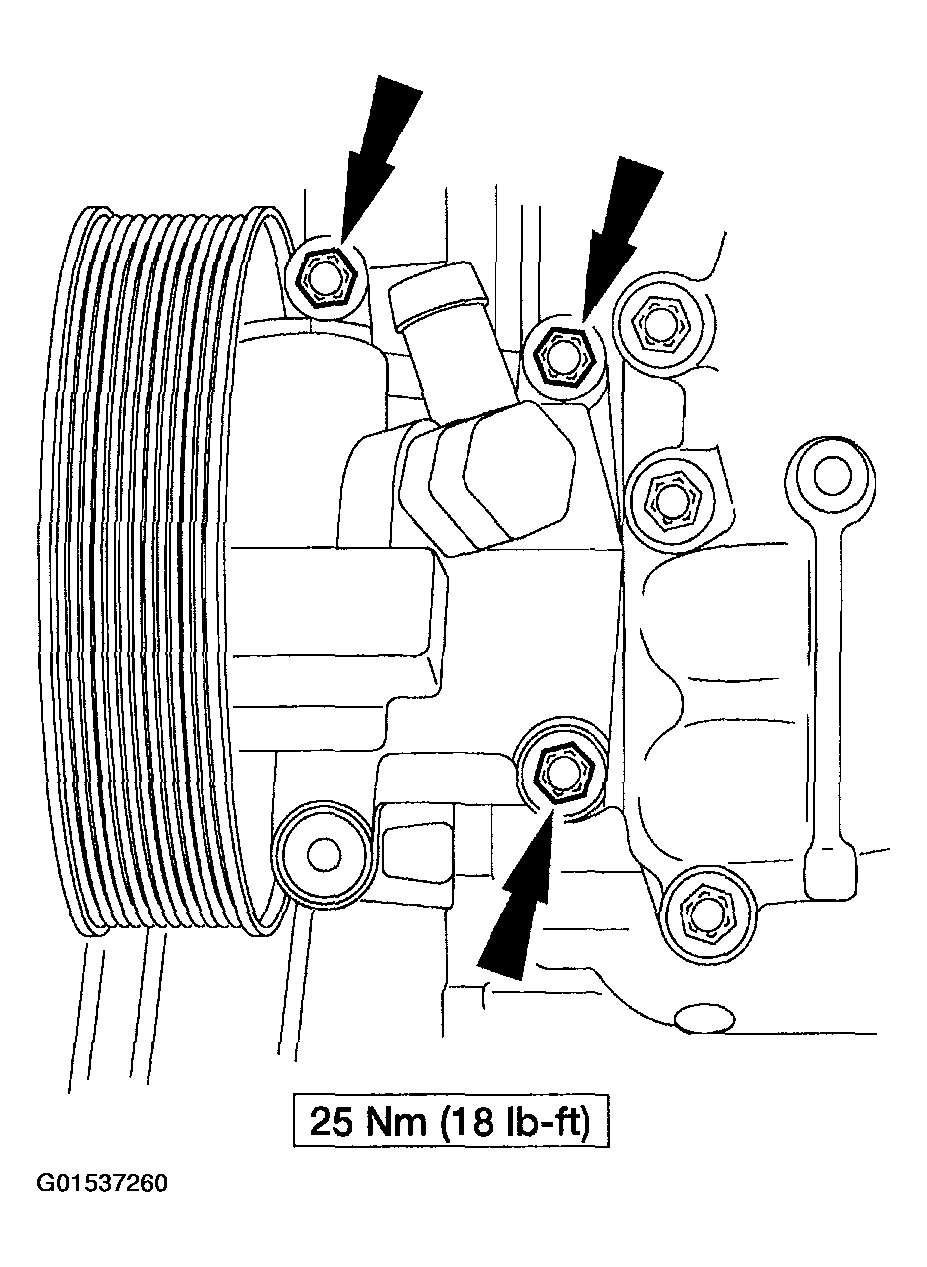 25 Nm (18 lb-ft)

G01537260