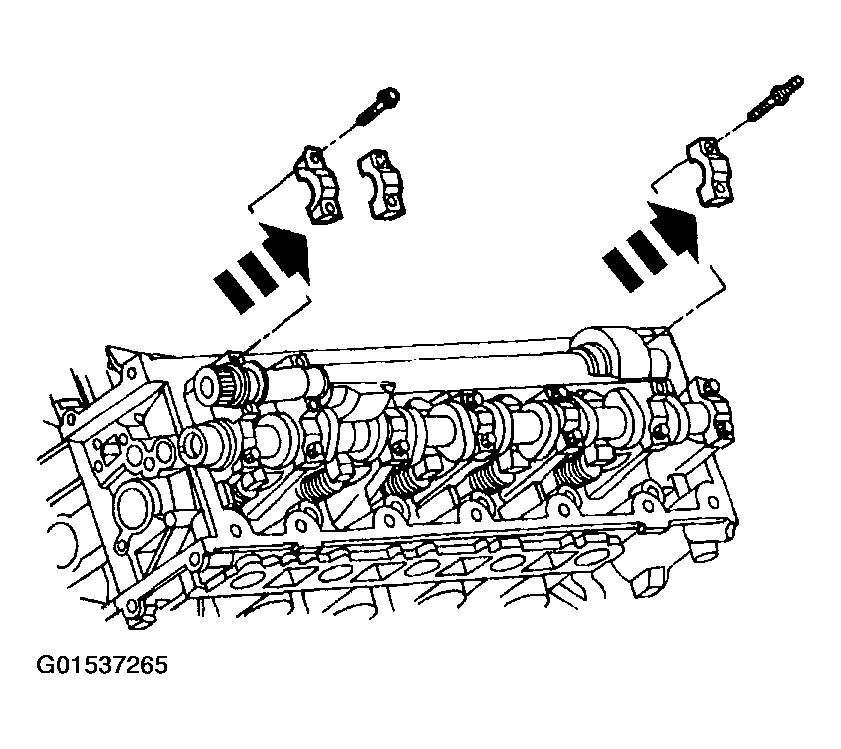 G01537265