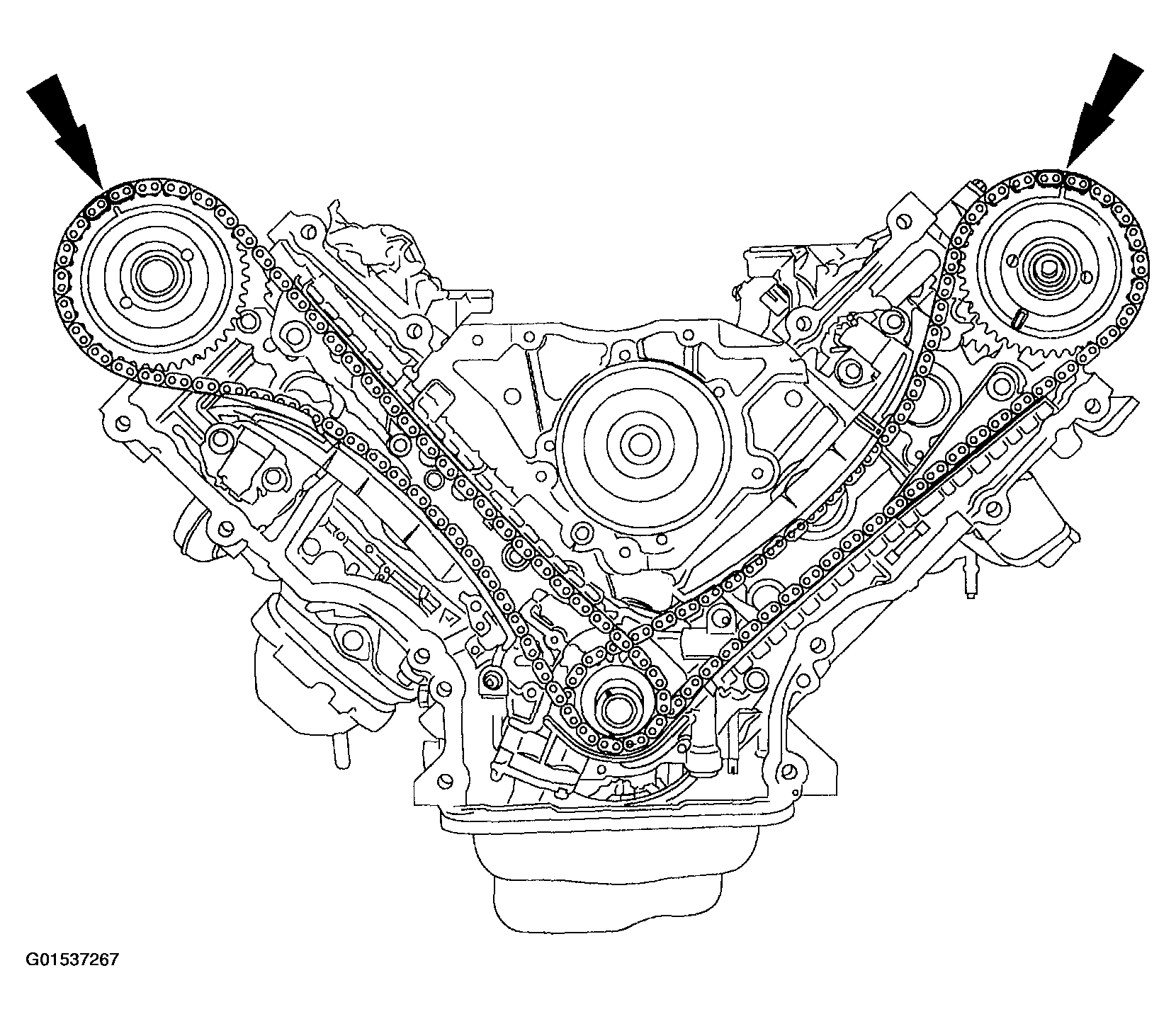 G01537267