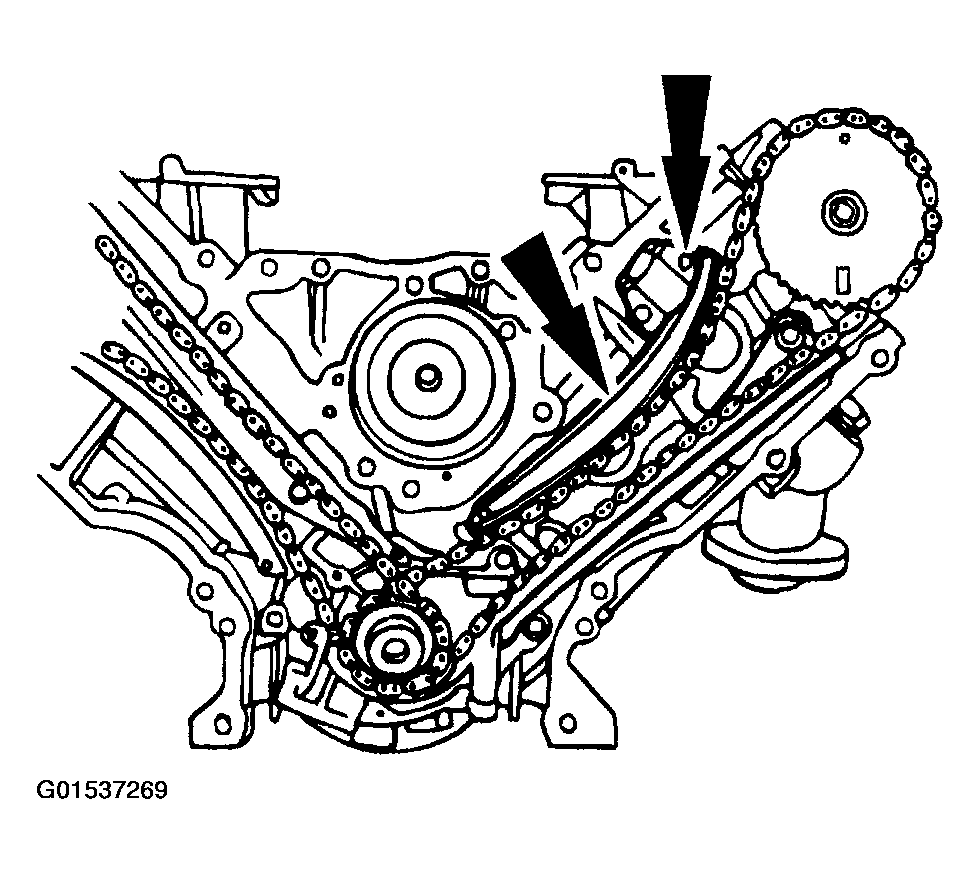 G01537269