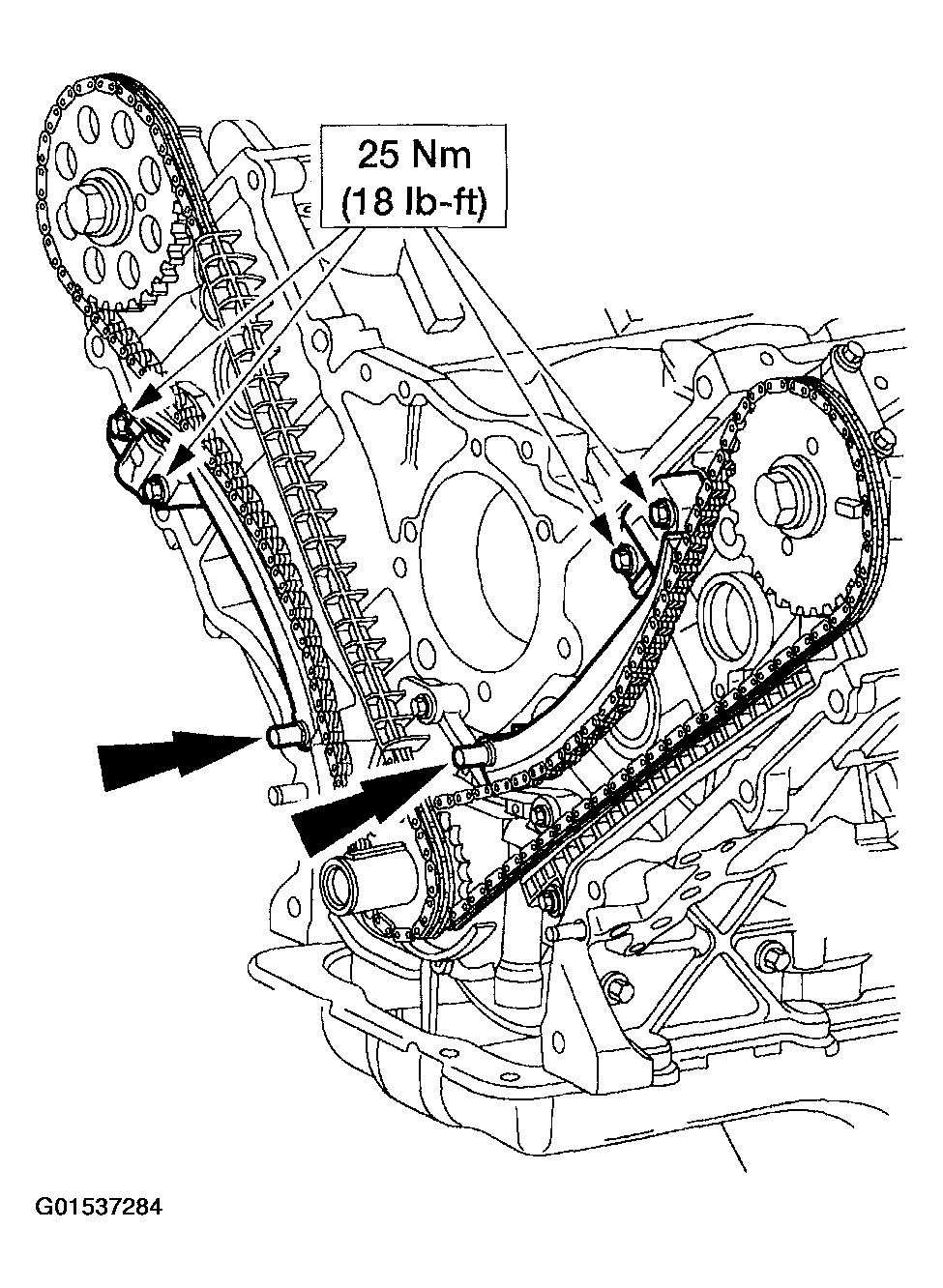 25 Nm
(18 lb-ft)

G01537284