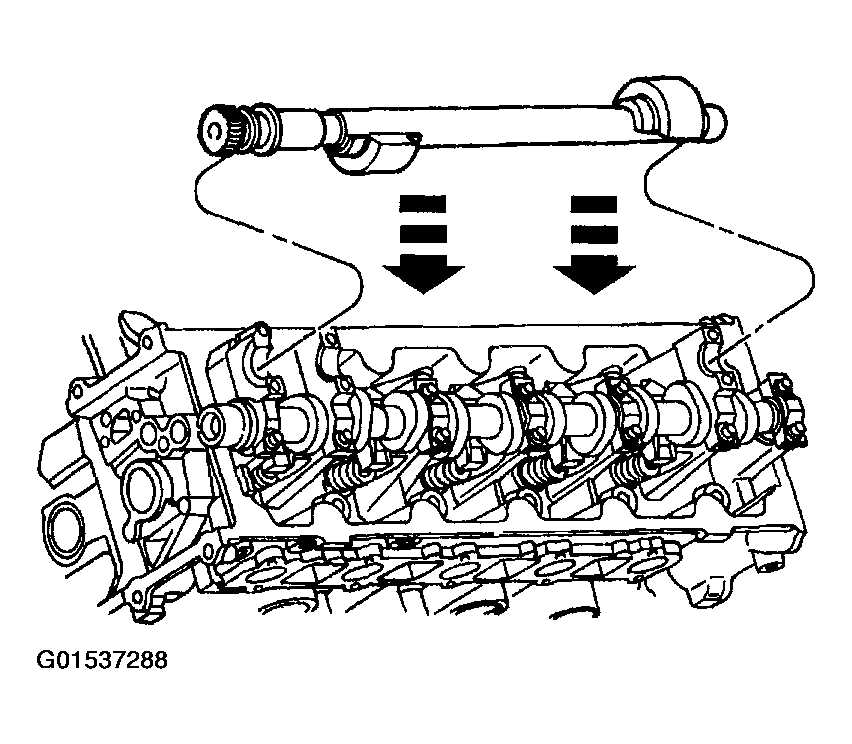 G01537288