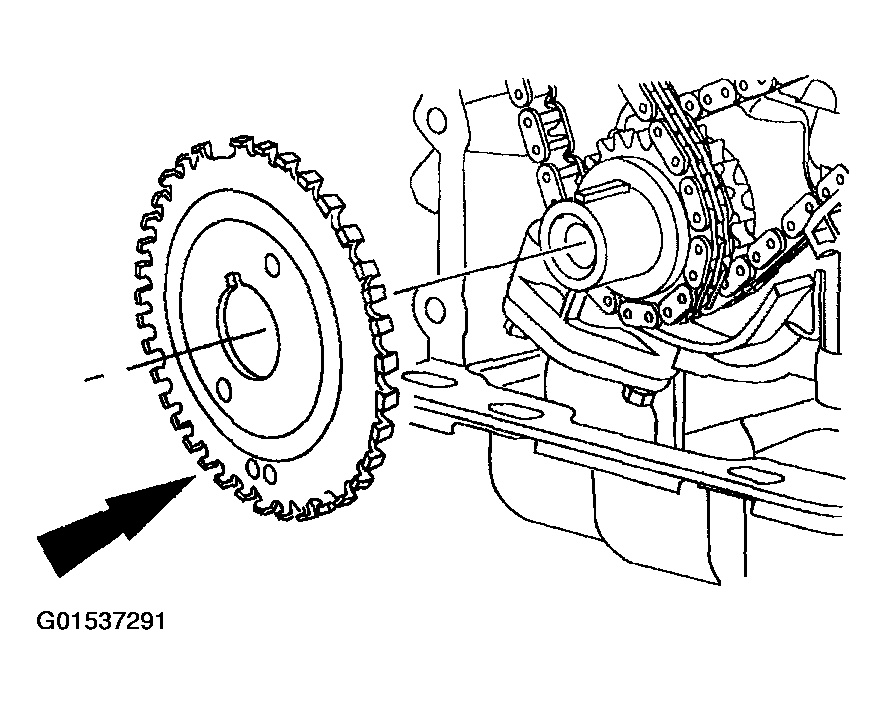 G01537291