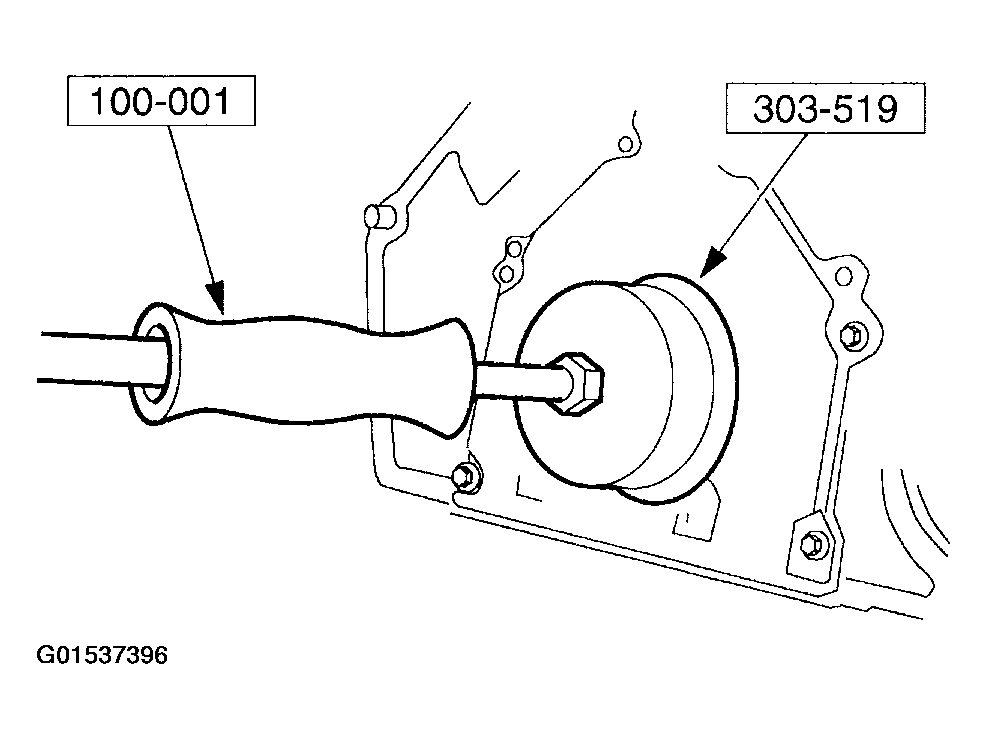 100-001

303-519

G01537396