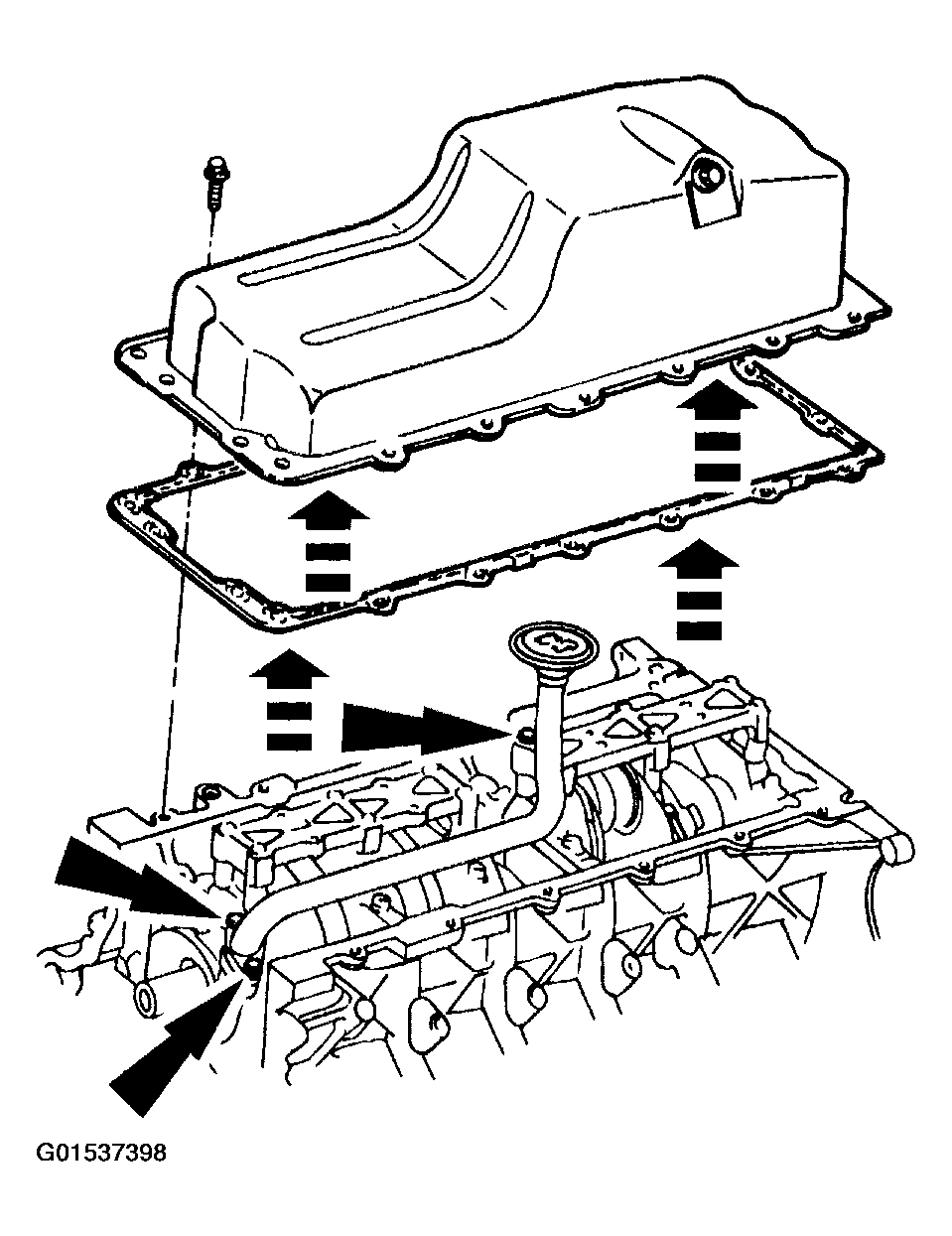 G01537398