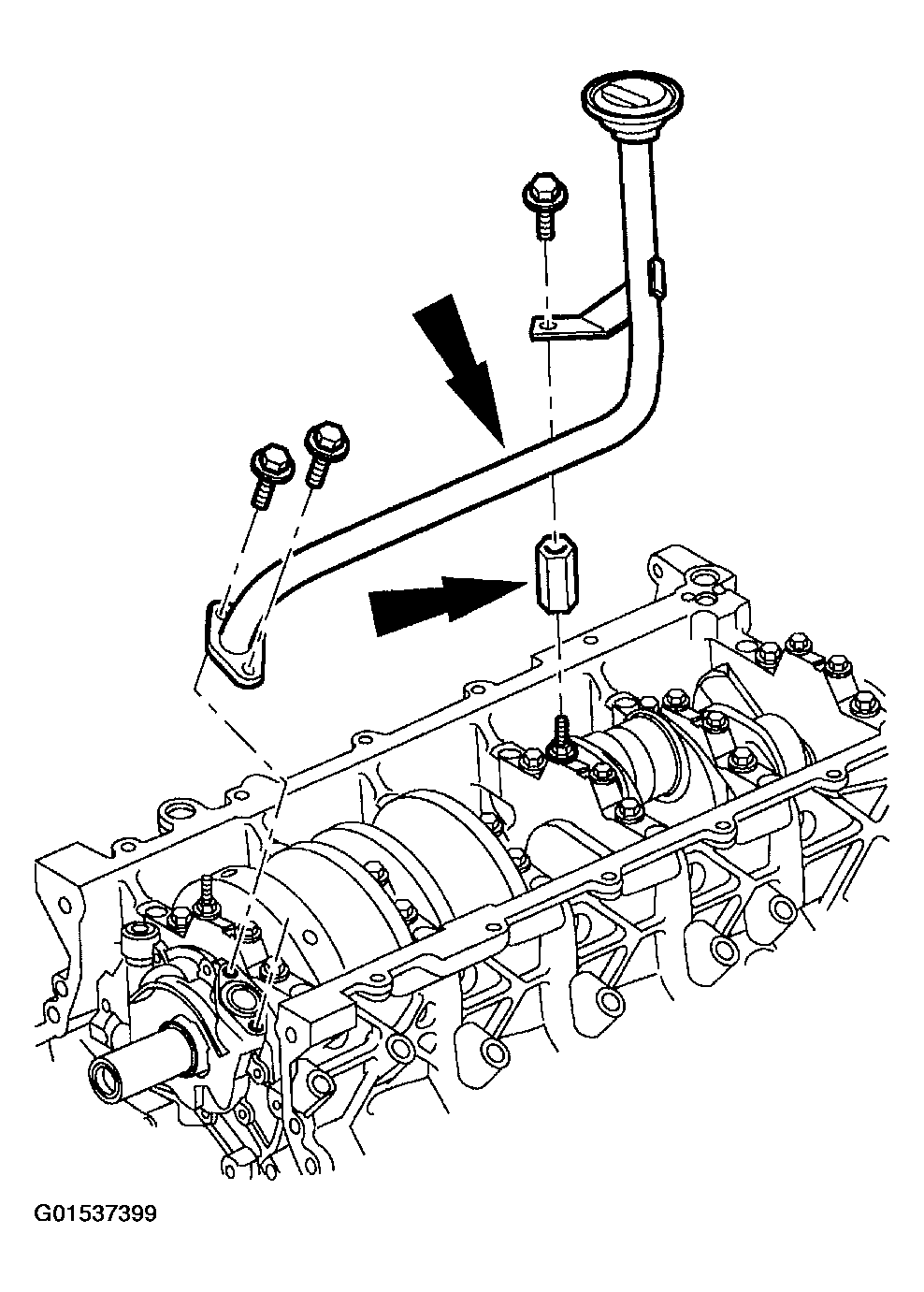 G01537399