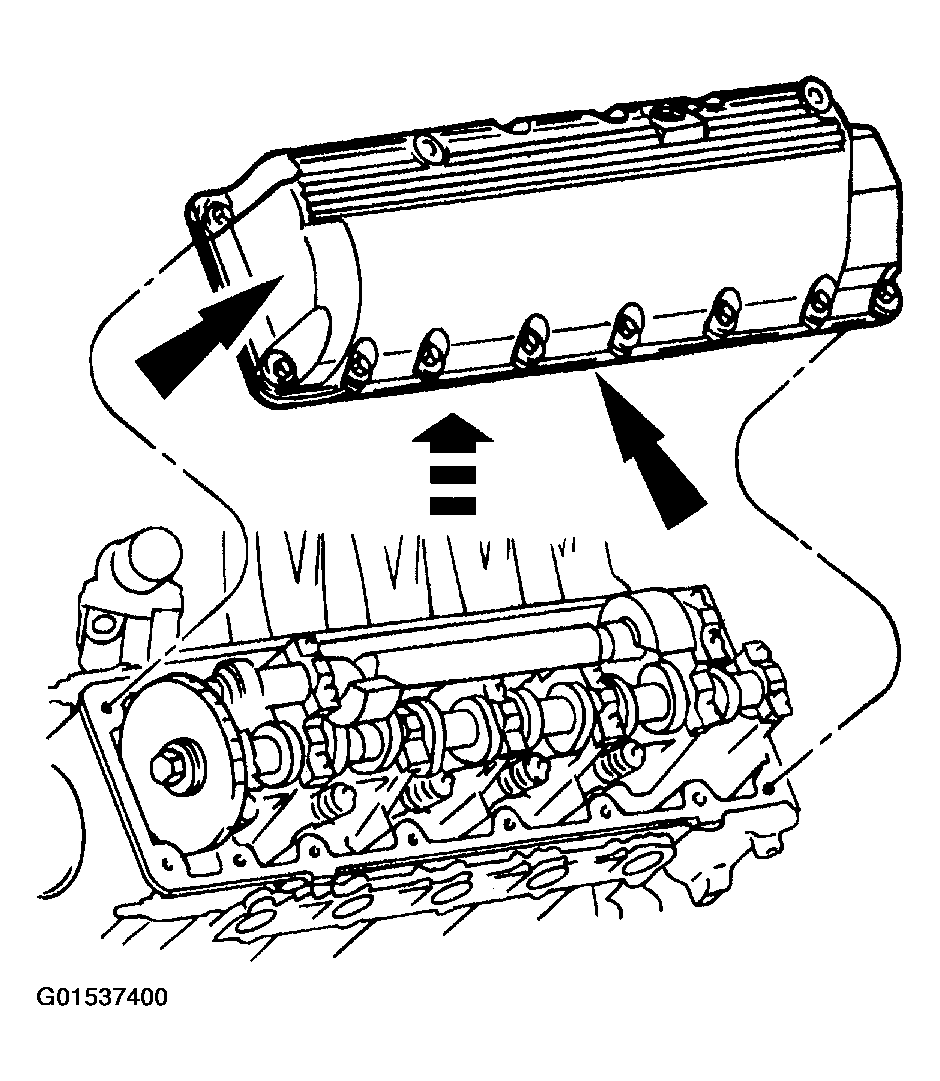 G01537400