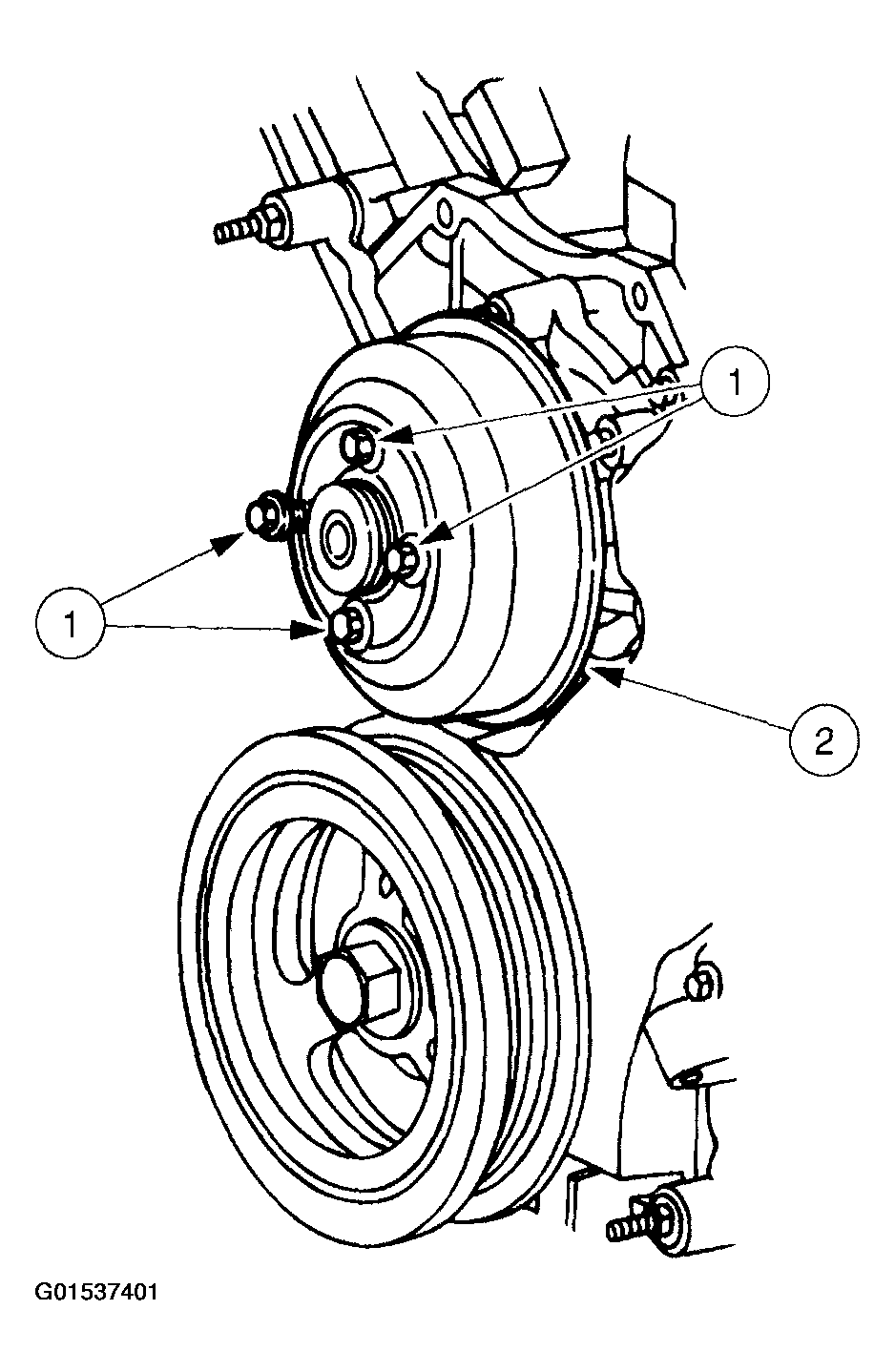 1

1

2

G01537401