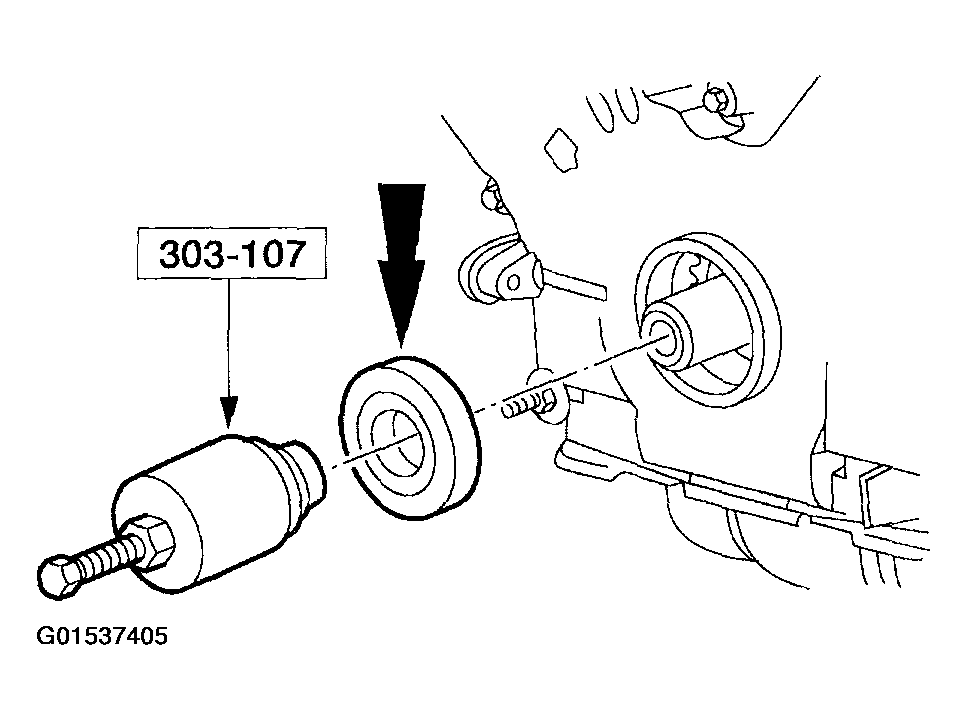 303-107

G01537405