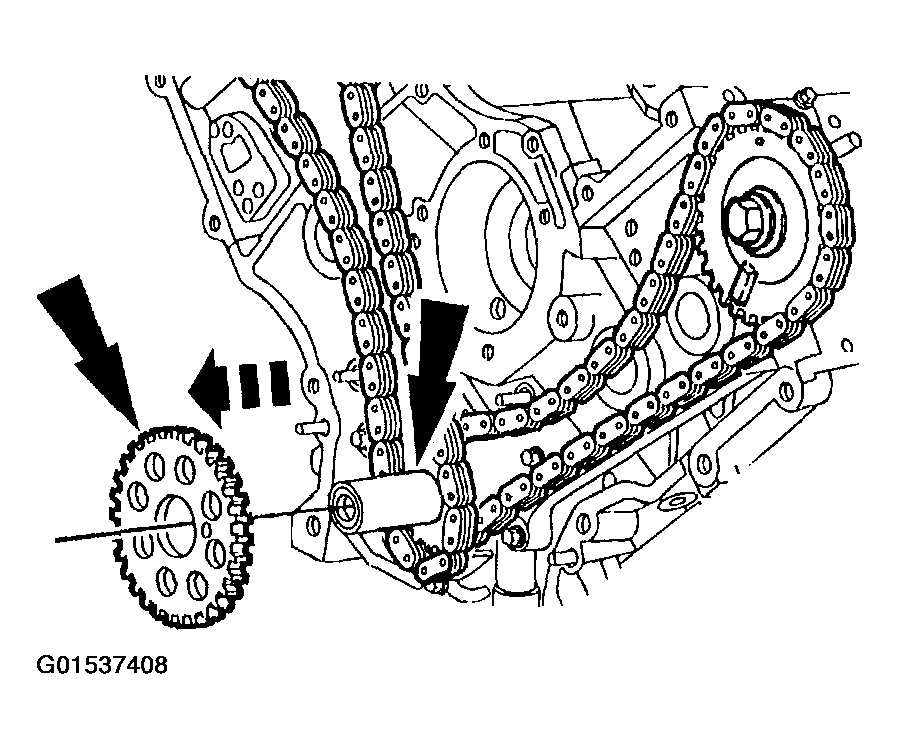 G01537408