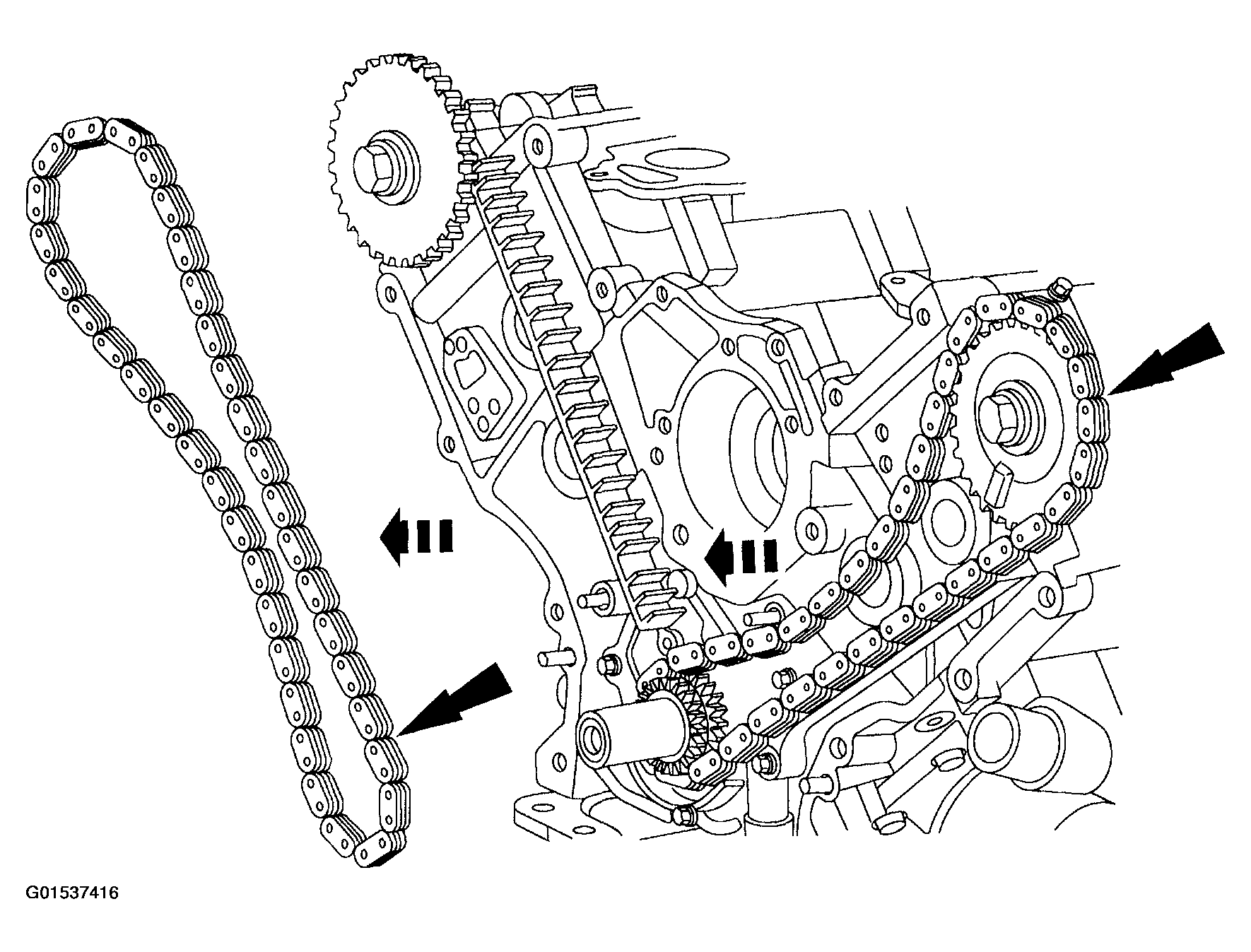 G01537416