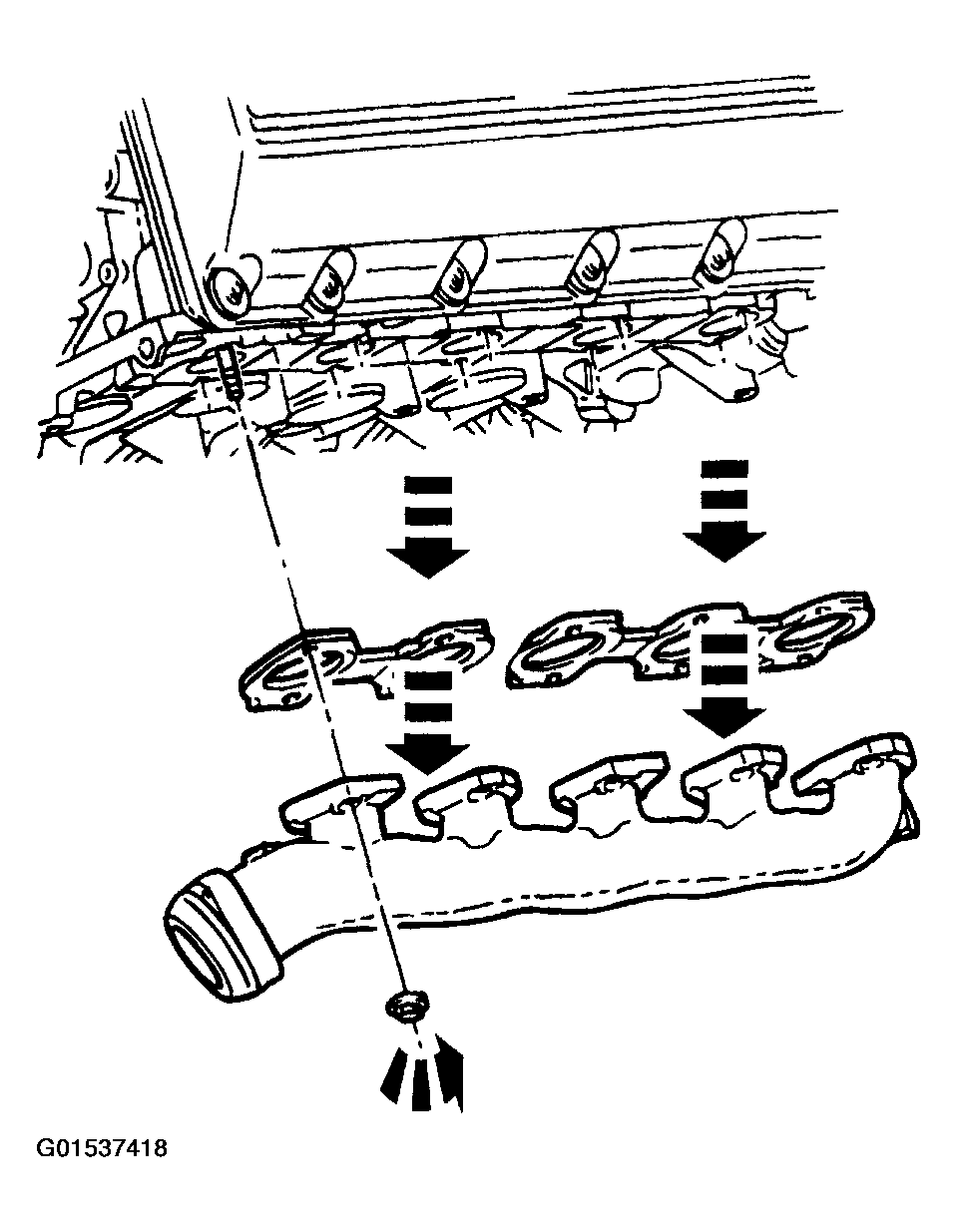 G01537418