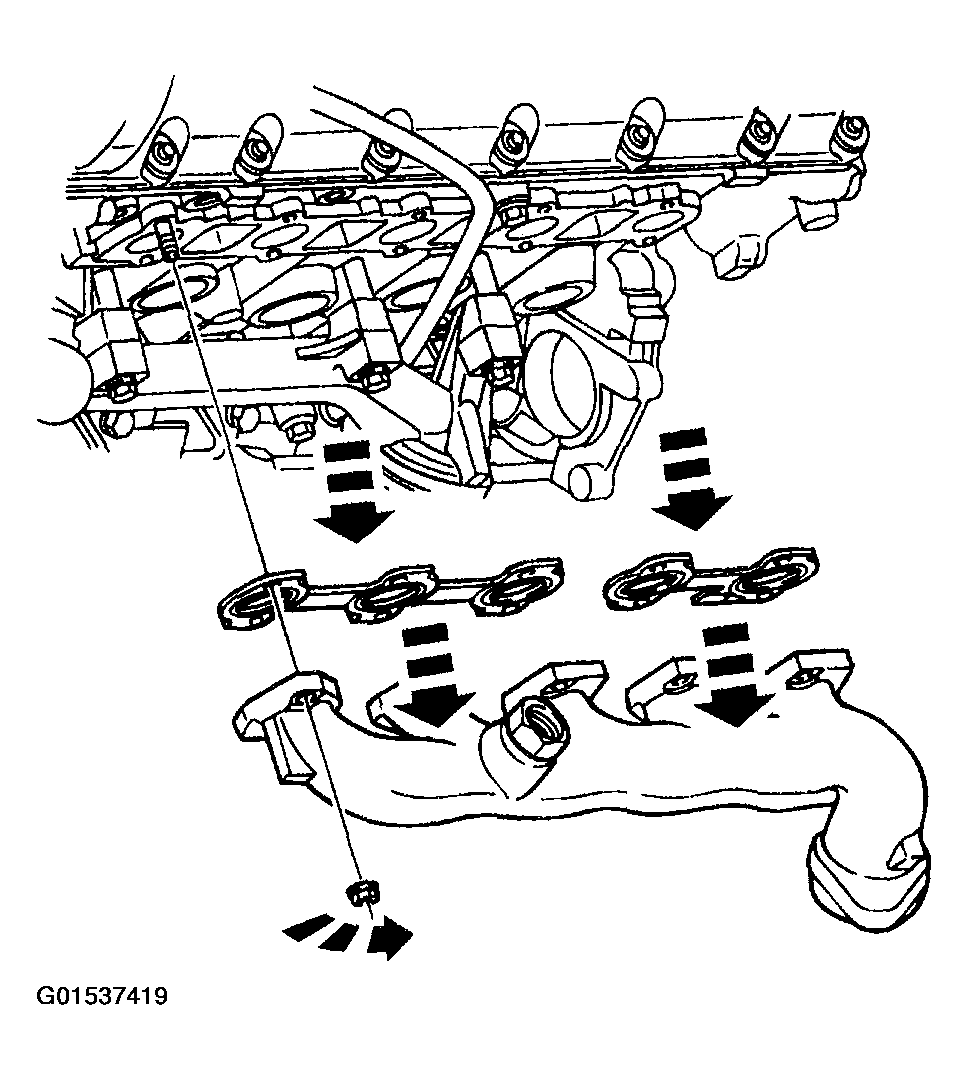 G01537419