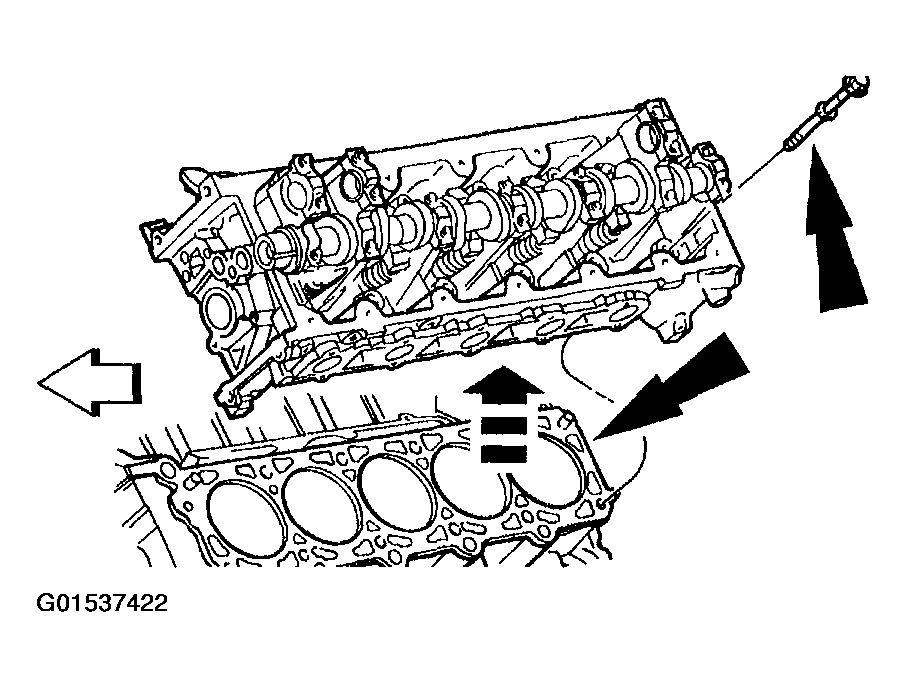 G01537422