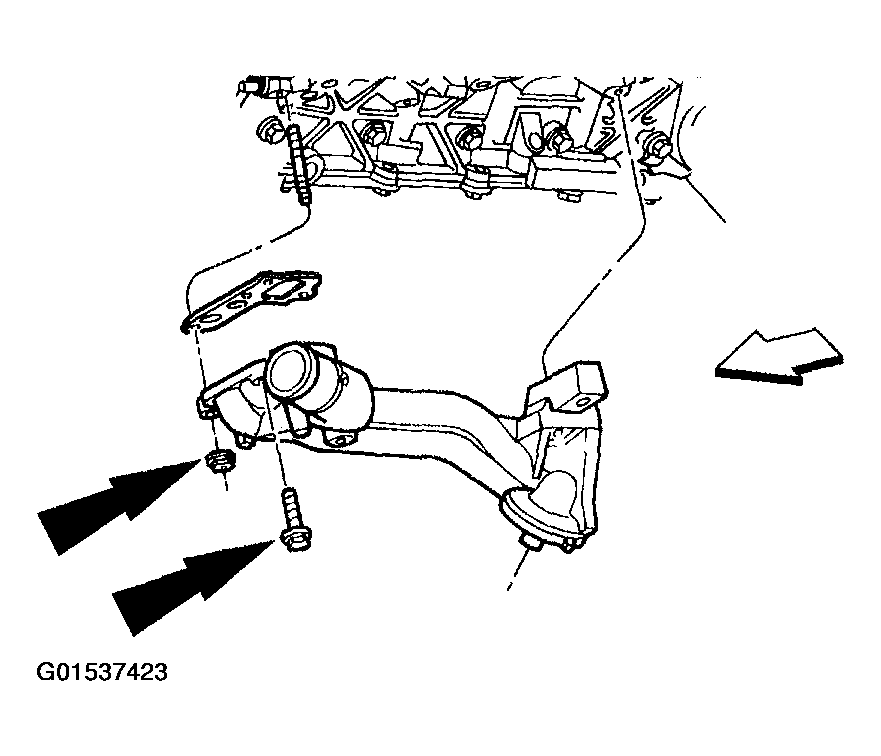 G01537423