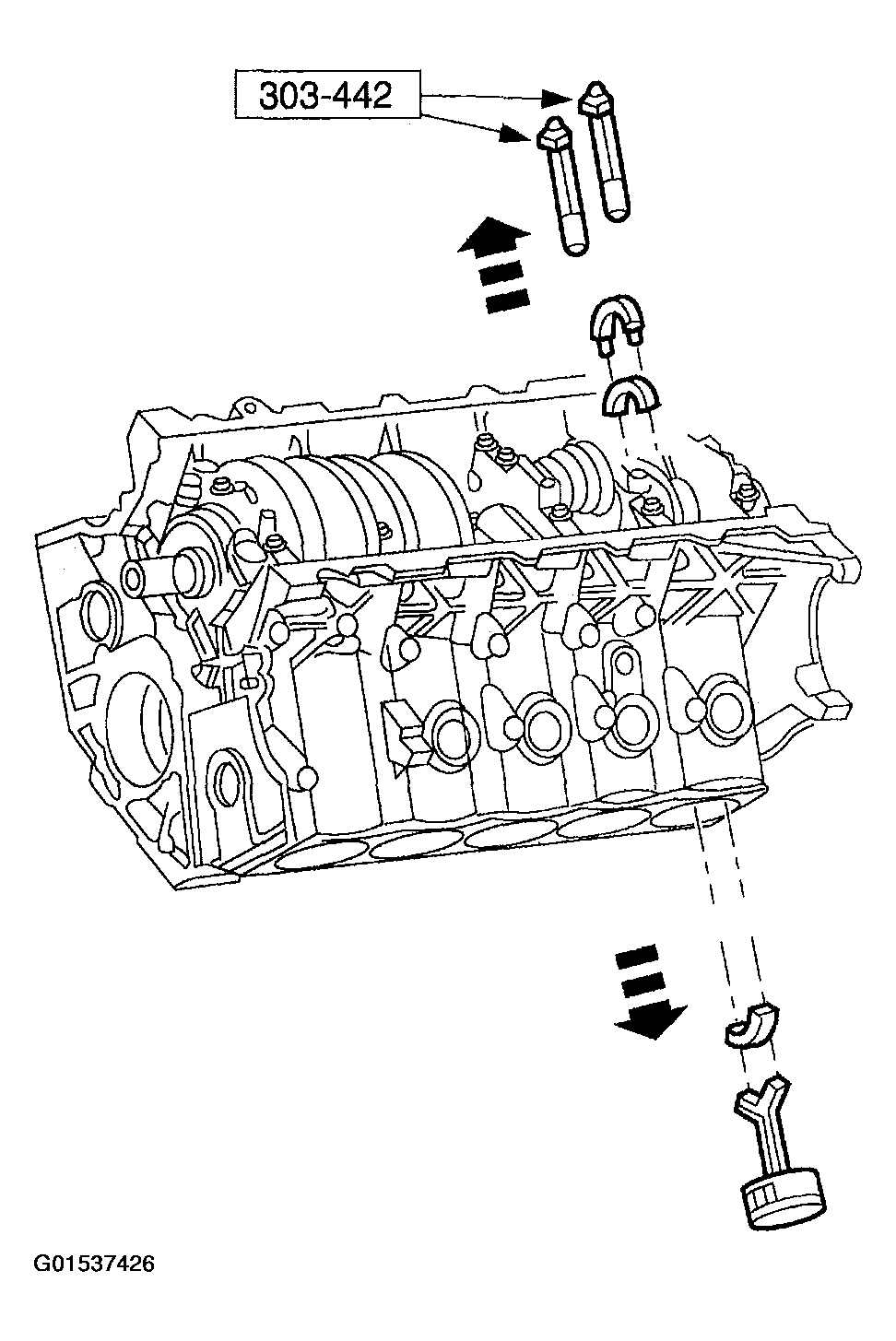 303-442

G01537426