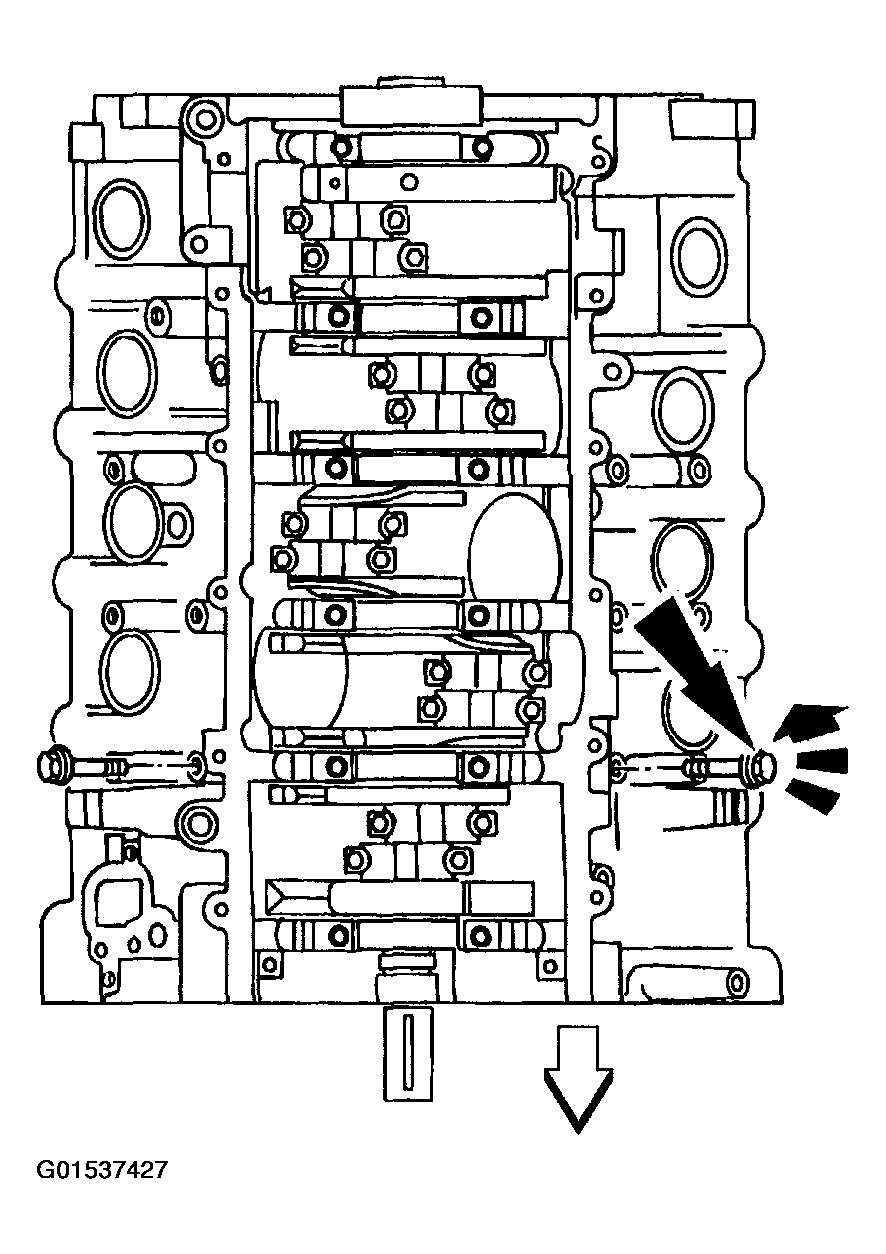 G01537427