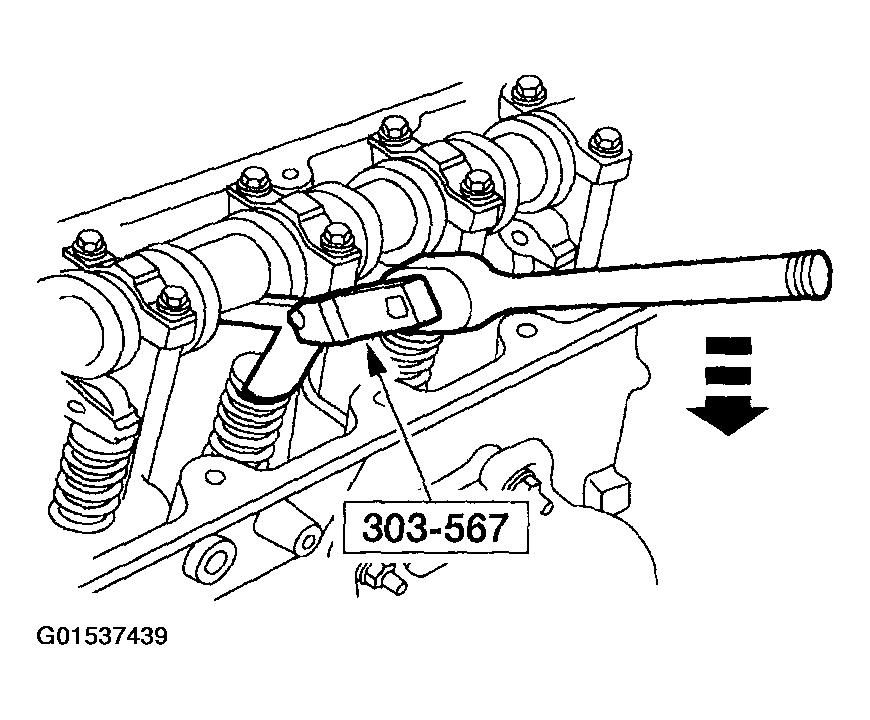 303-567

G01537439