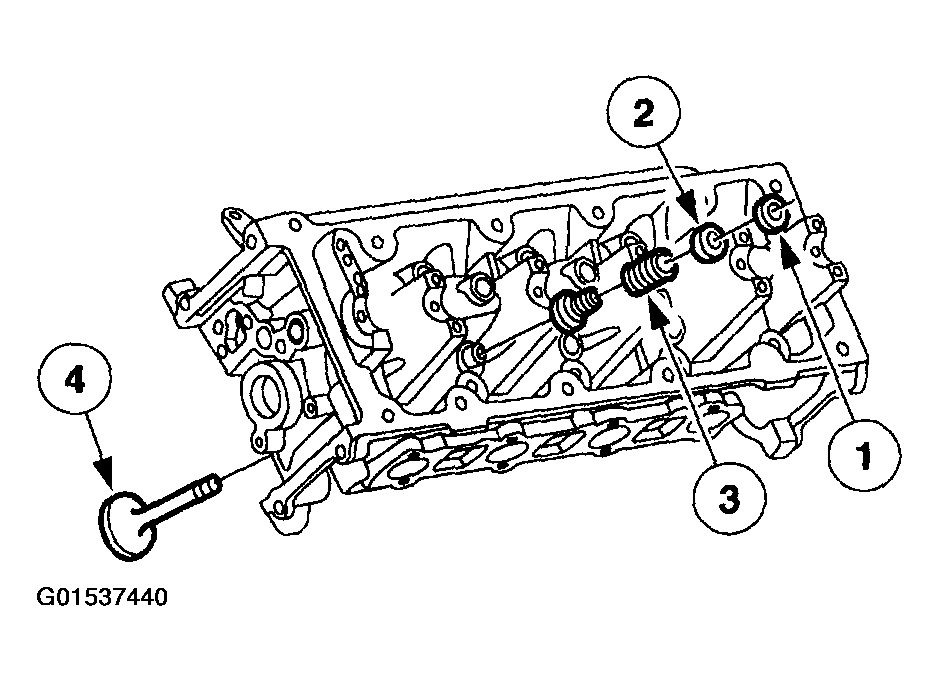 2

4

1

3

G01537440