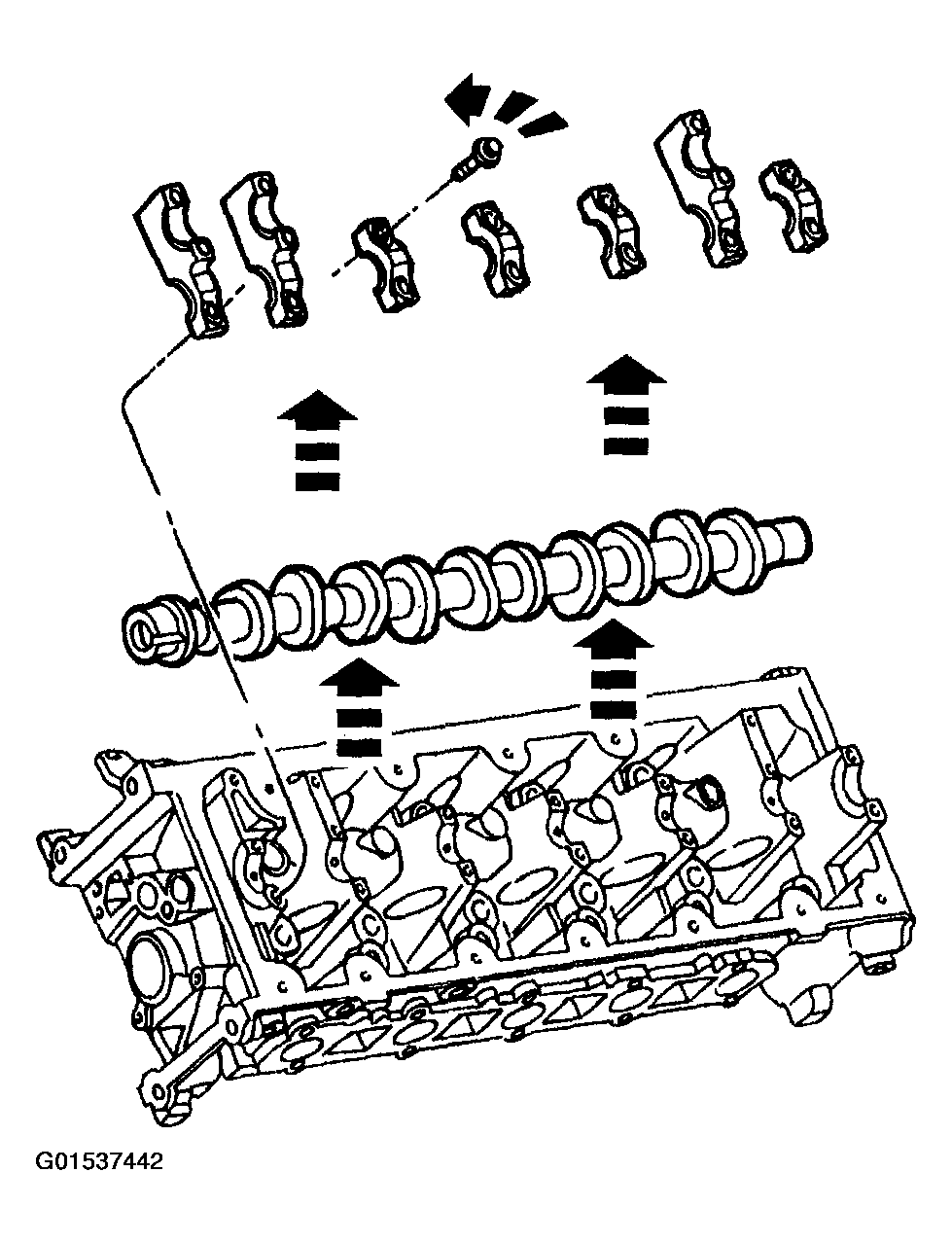 G01537442