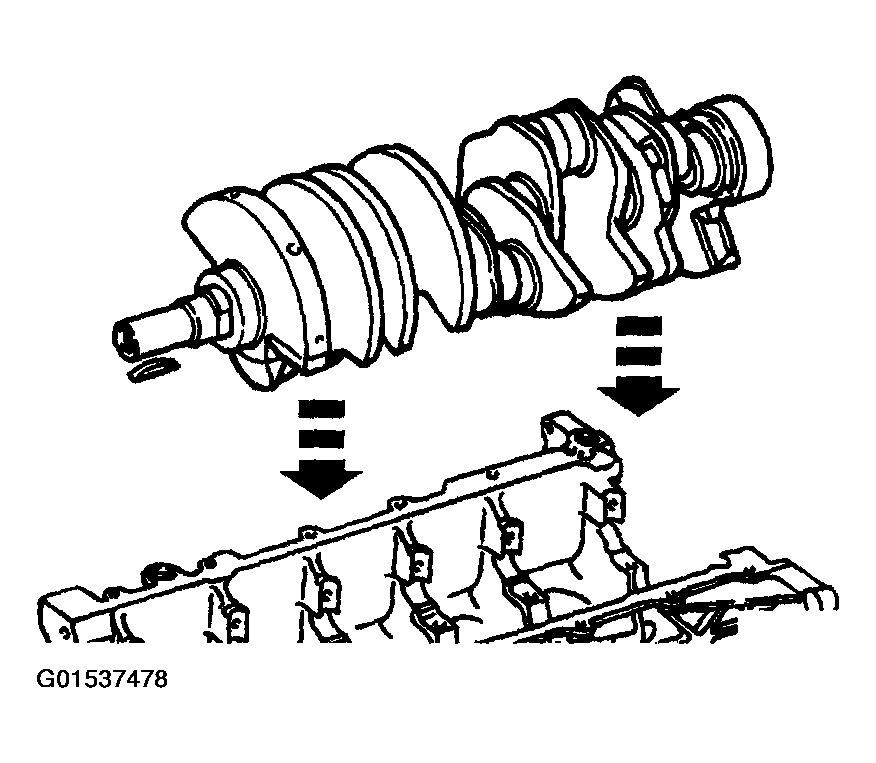 G01537478