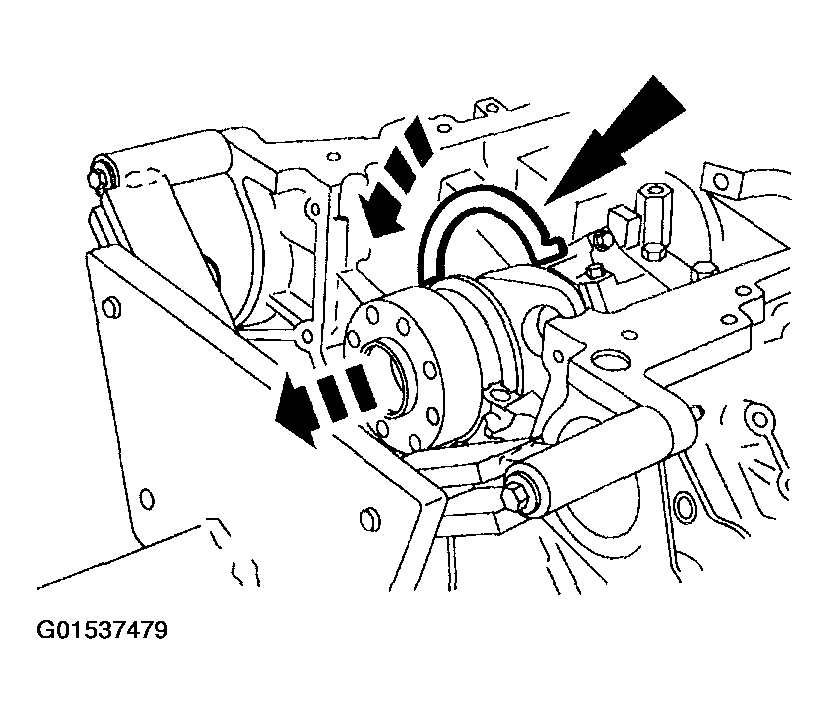 G01537479