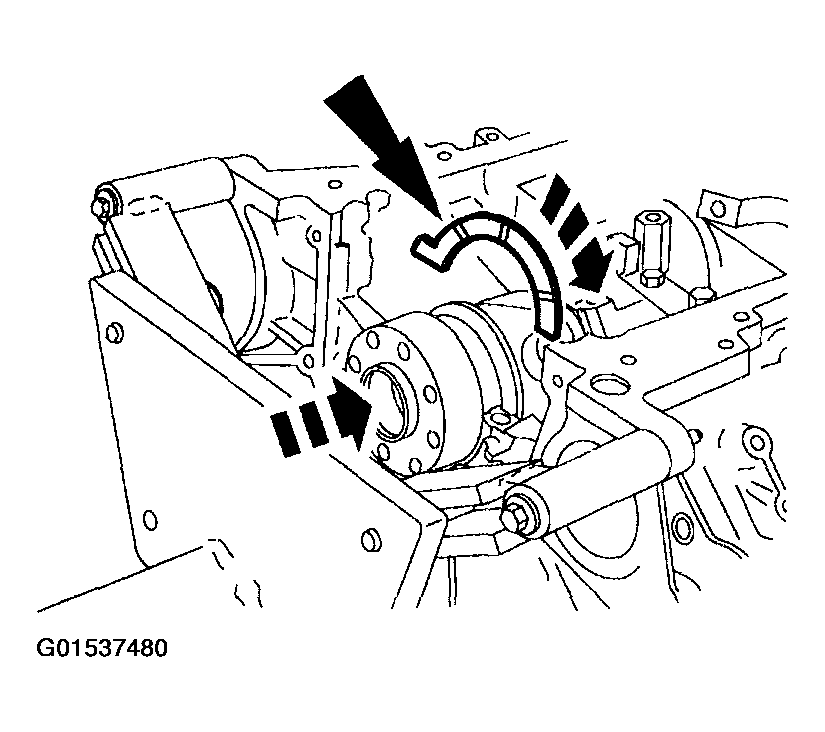 G01537480