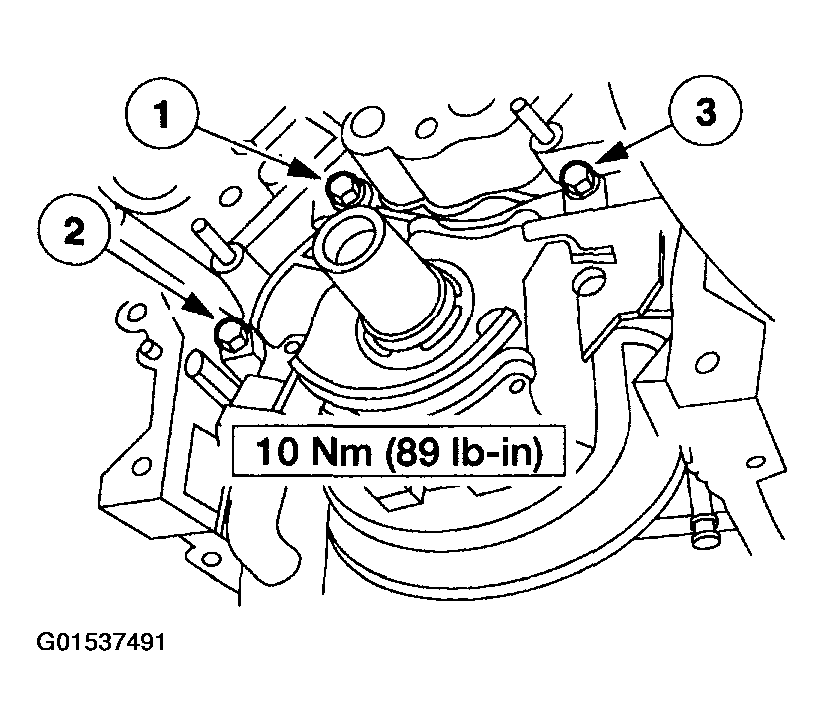 1
3
2
10 Nm (89 lb-in)
G01537491