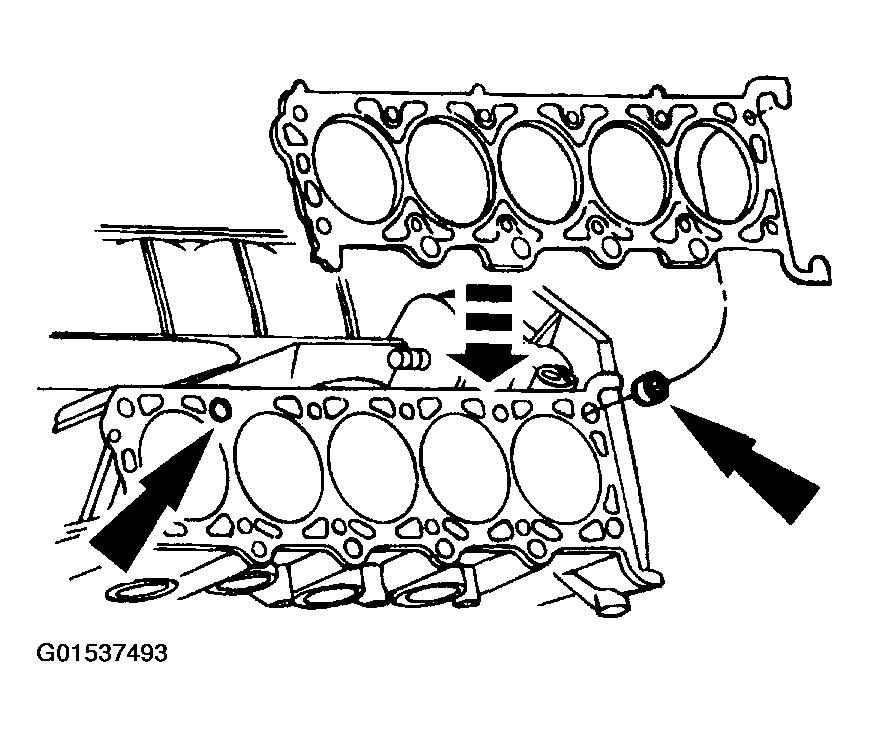 G01537493