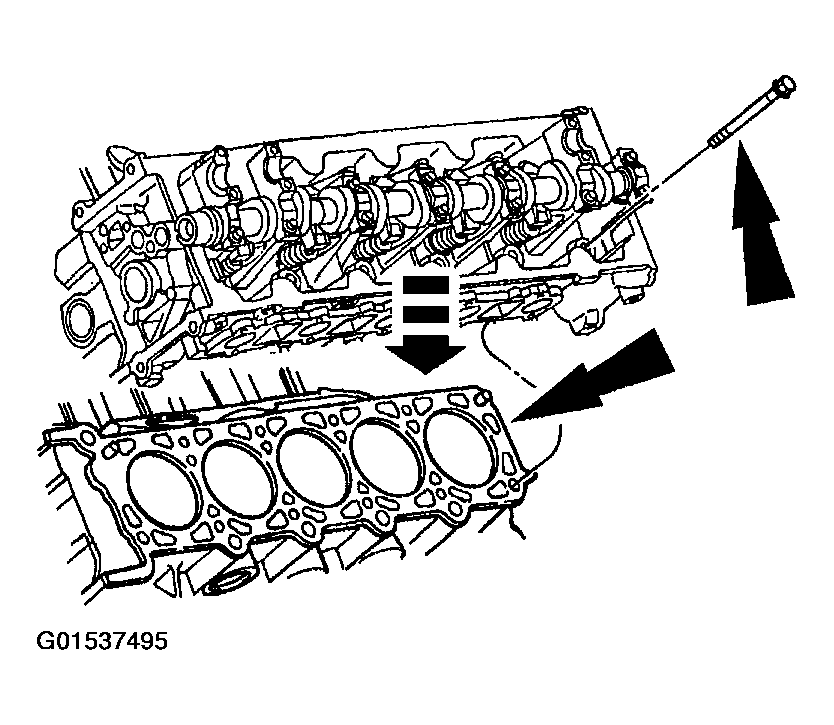 G01537495