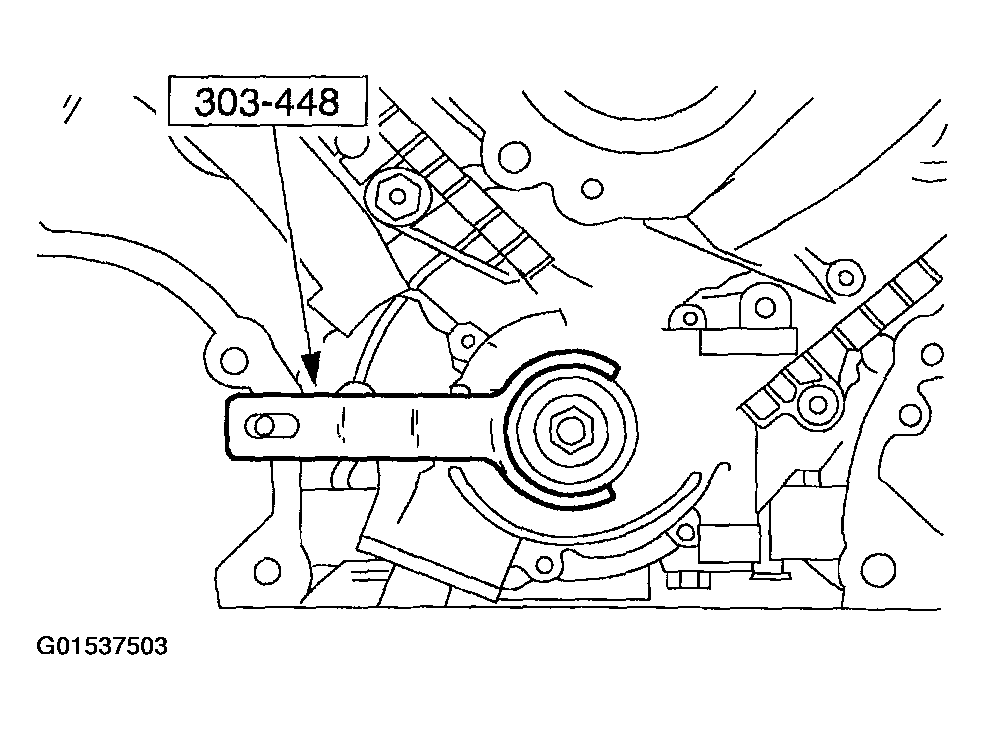 303-448

G01537503