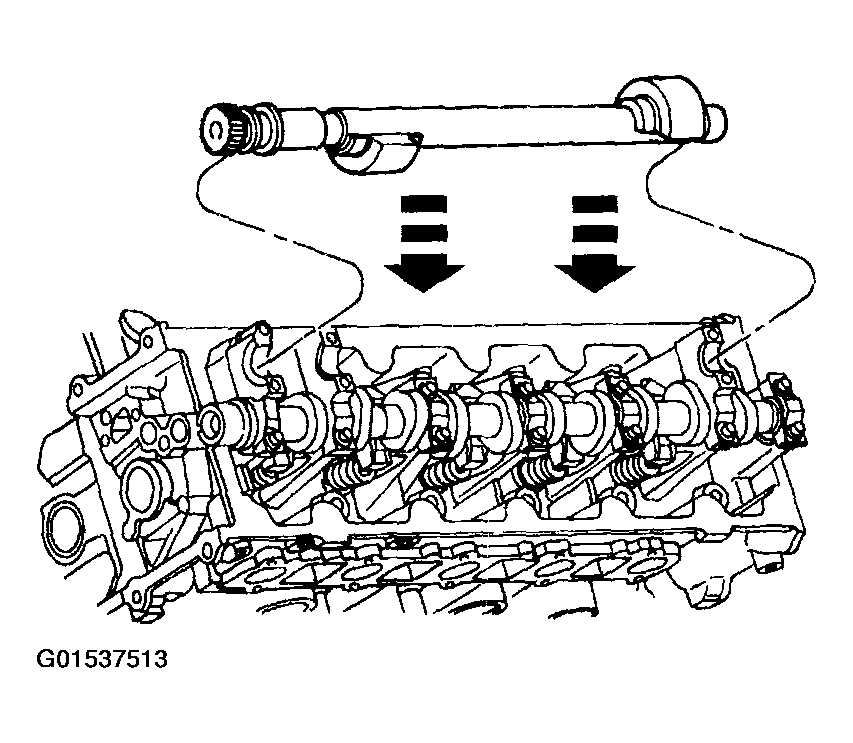 G01537513