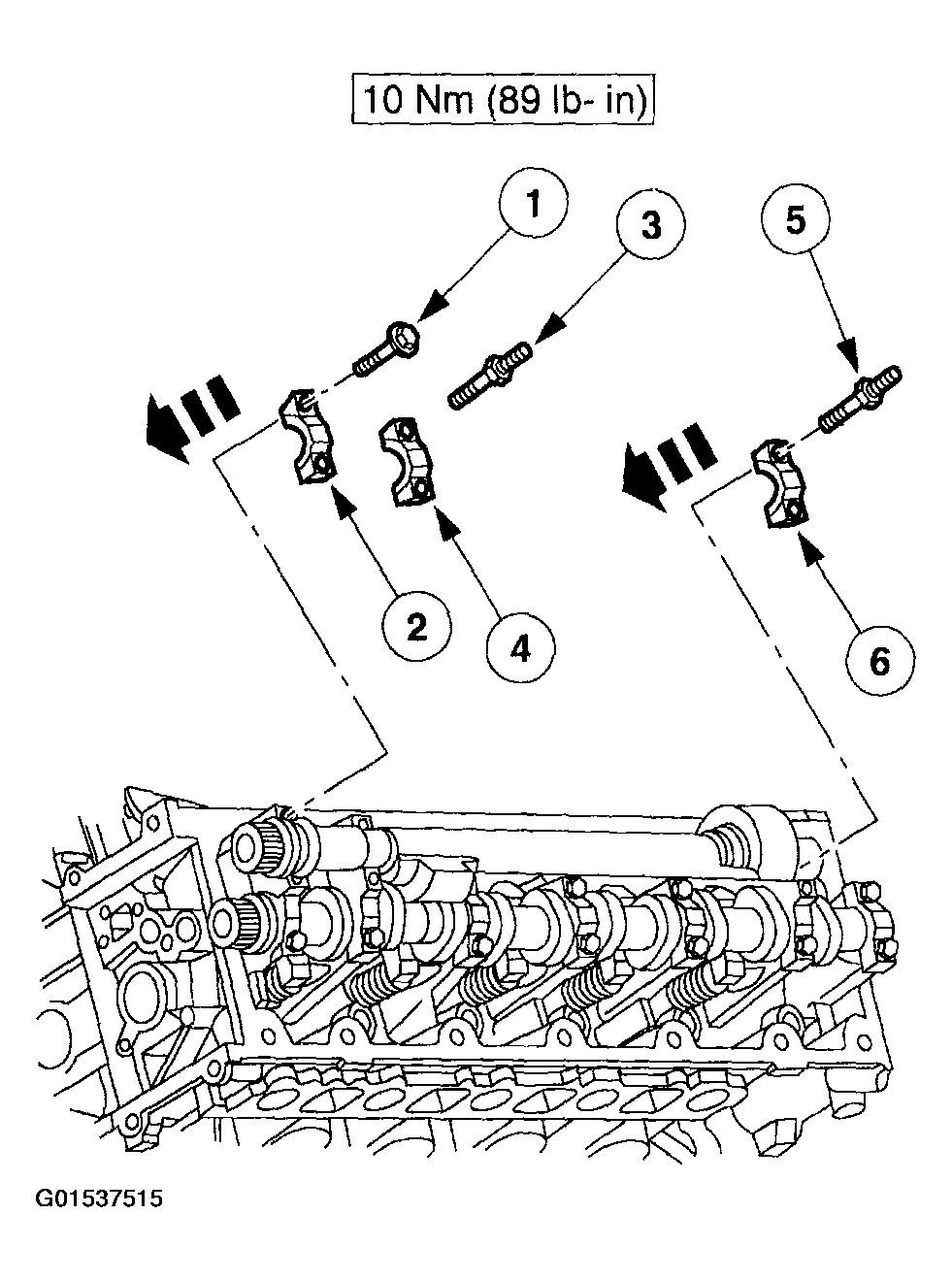 10 Nm (89 lb- in)

1
3
5
2
4
6

G01537515