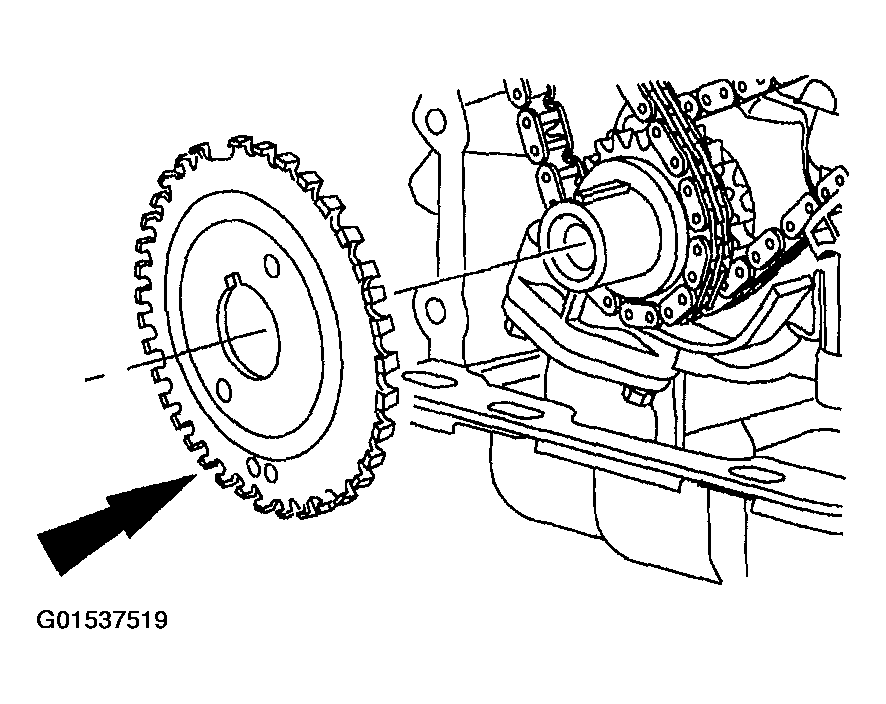 G01537519