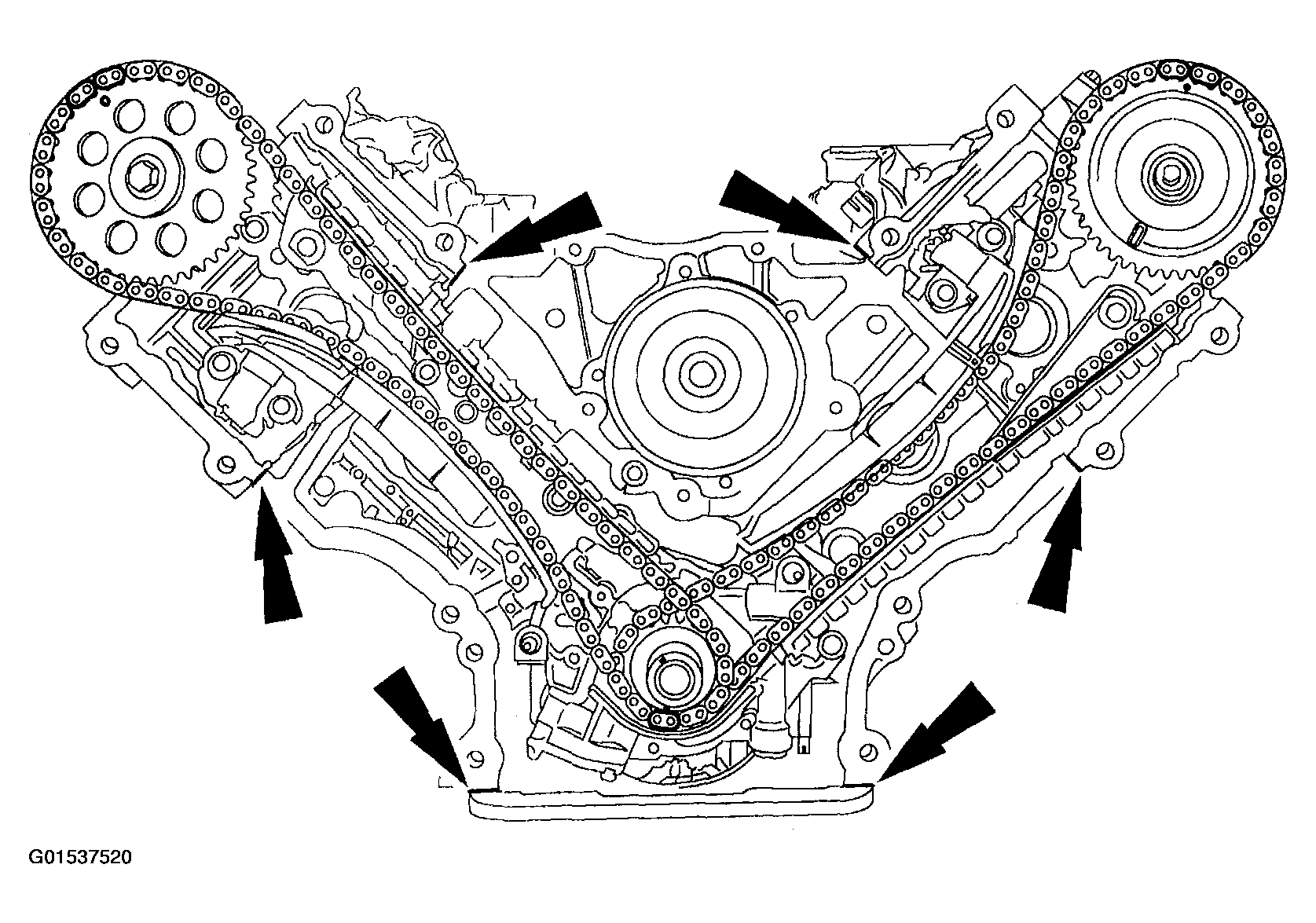 G01537520