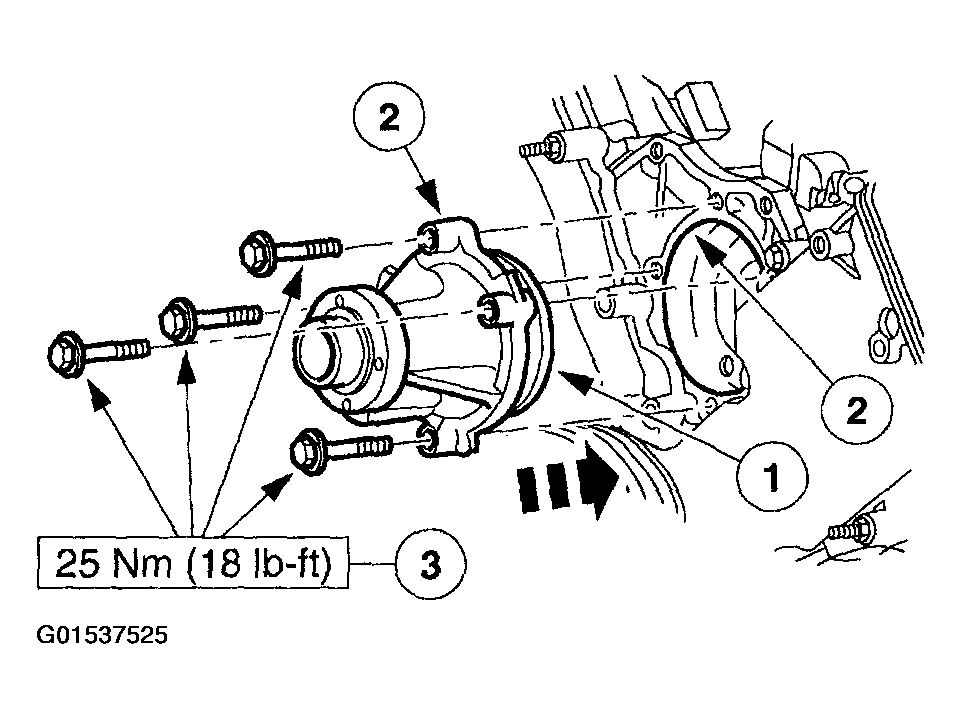 2

2

1

25 Nm (18 lb-ft)

3

G01537525