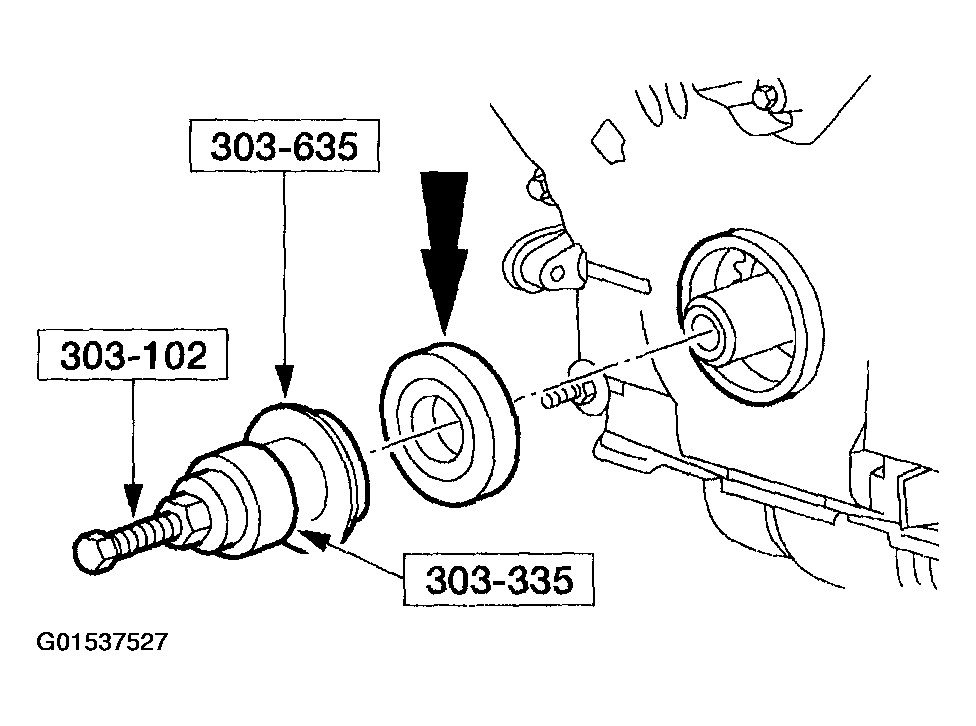 303-635

303-102

303-335

G01537527