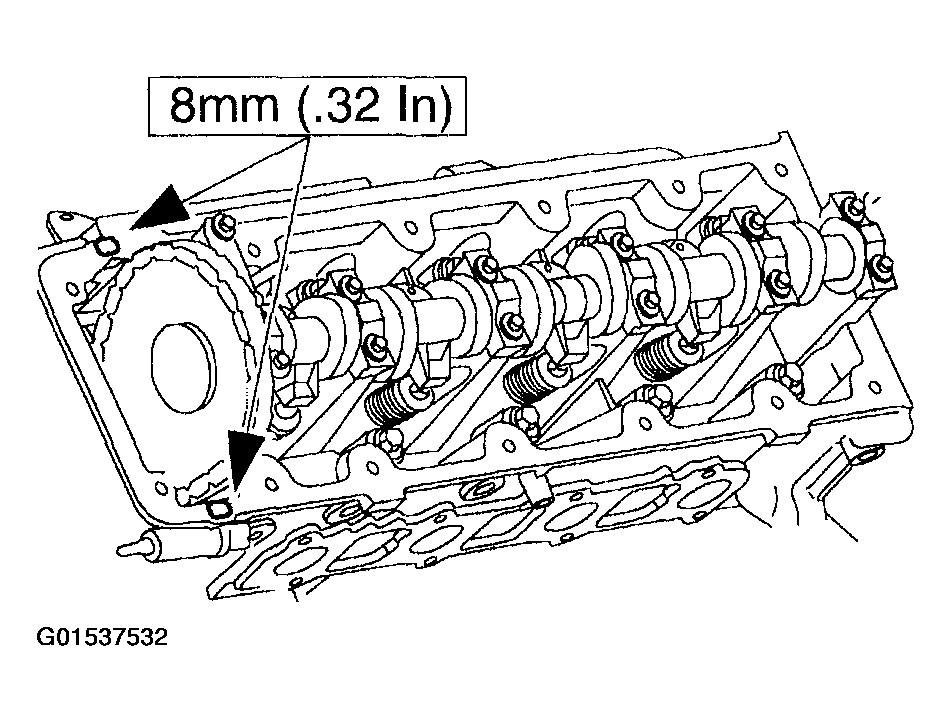 8mm (.32 In)

G01537532