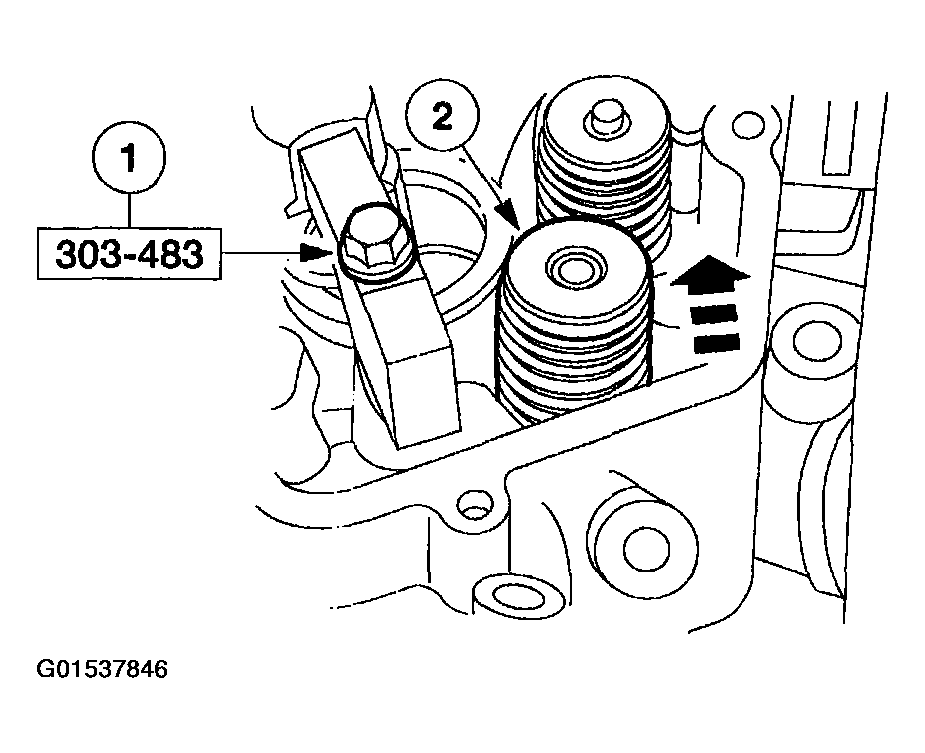 1
303-483
2
G01537846