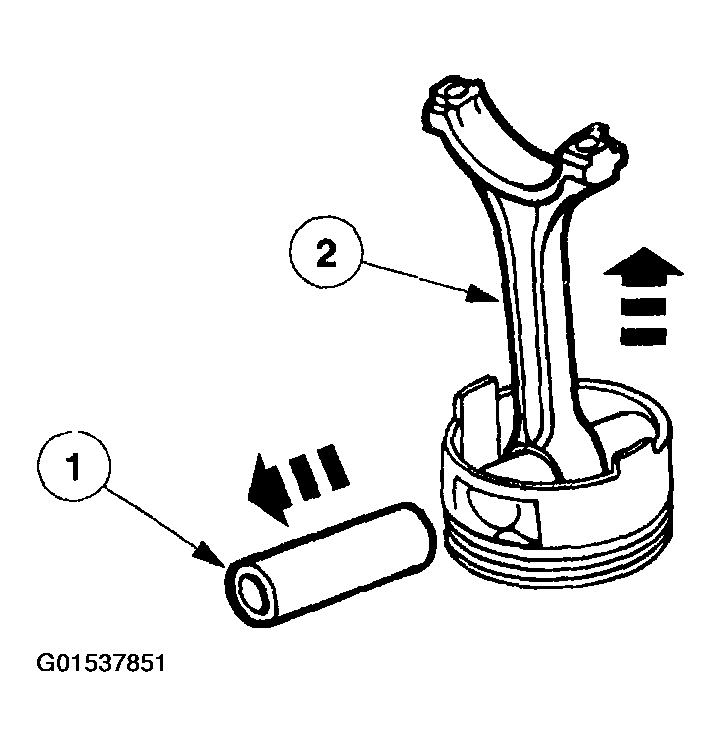 2

1

G01537851