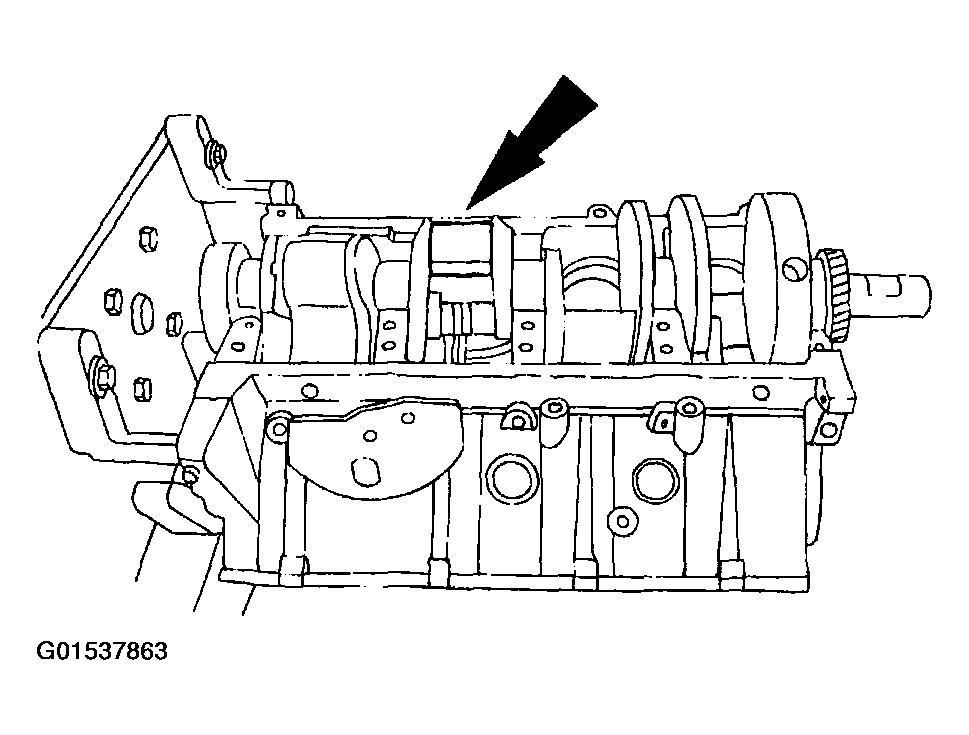 G01537863