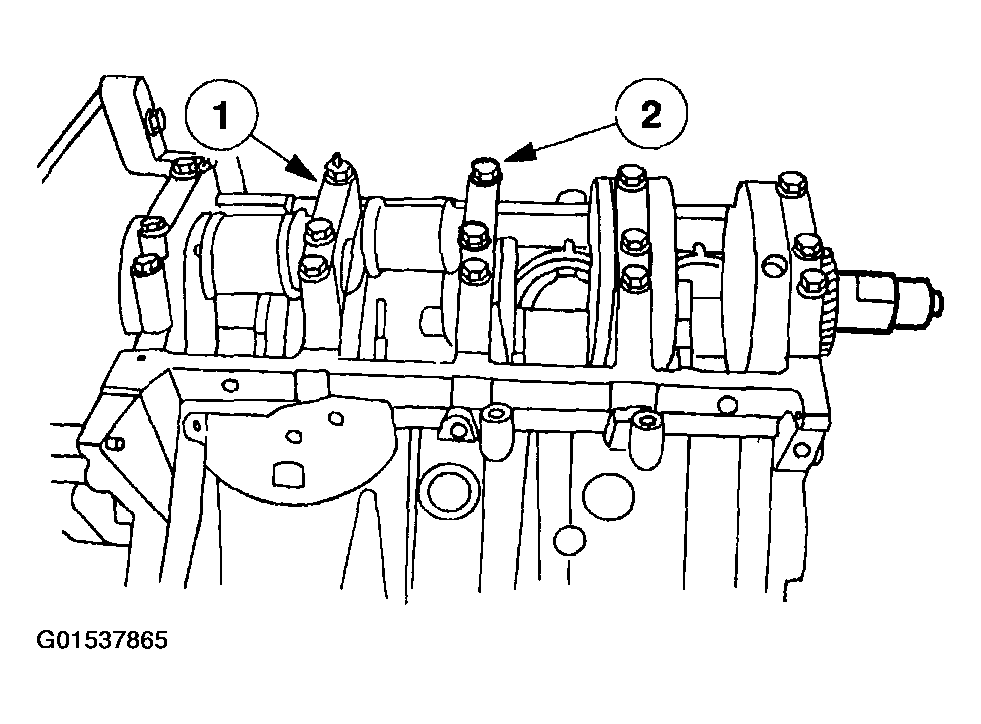 1
2
G01537865