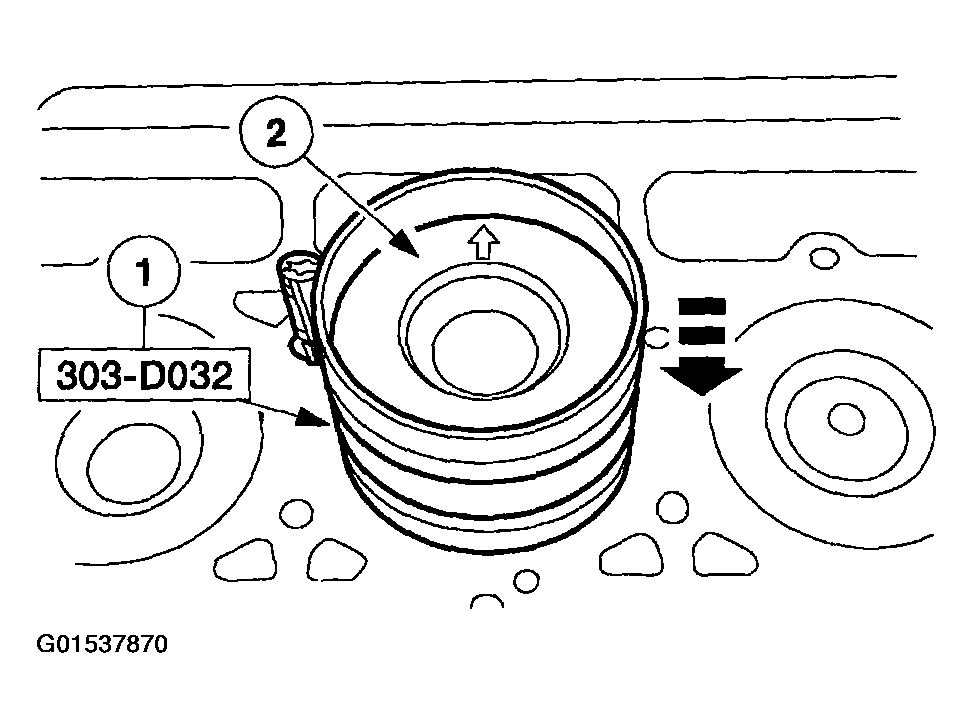 2
1
303-D032
G01537870