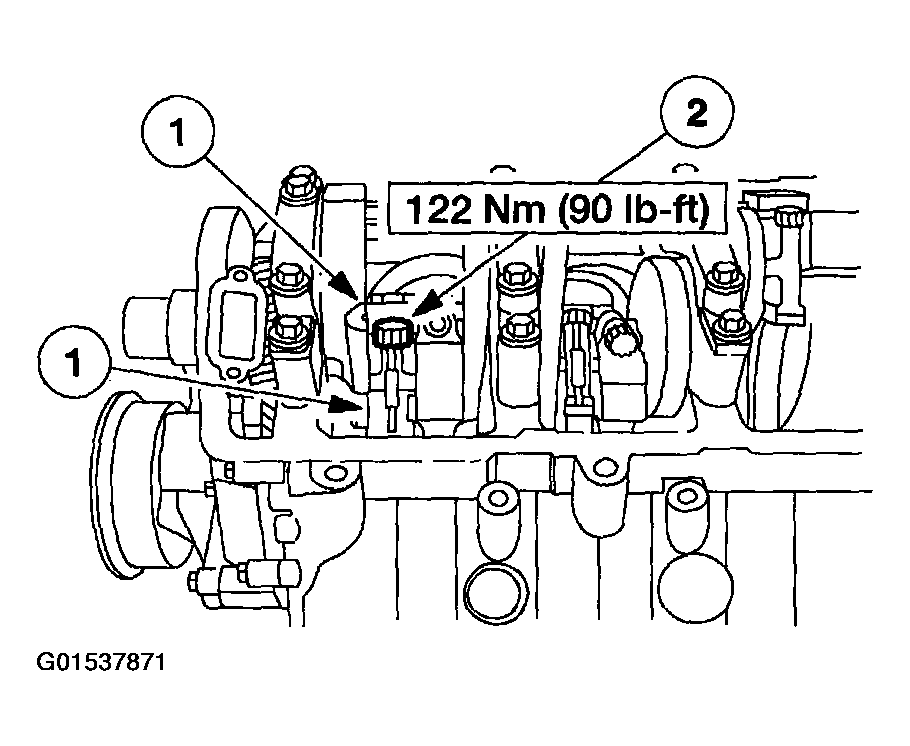 1

2

122 Nm (90 lb-ft)

1

G01537871