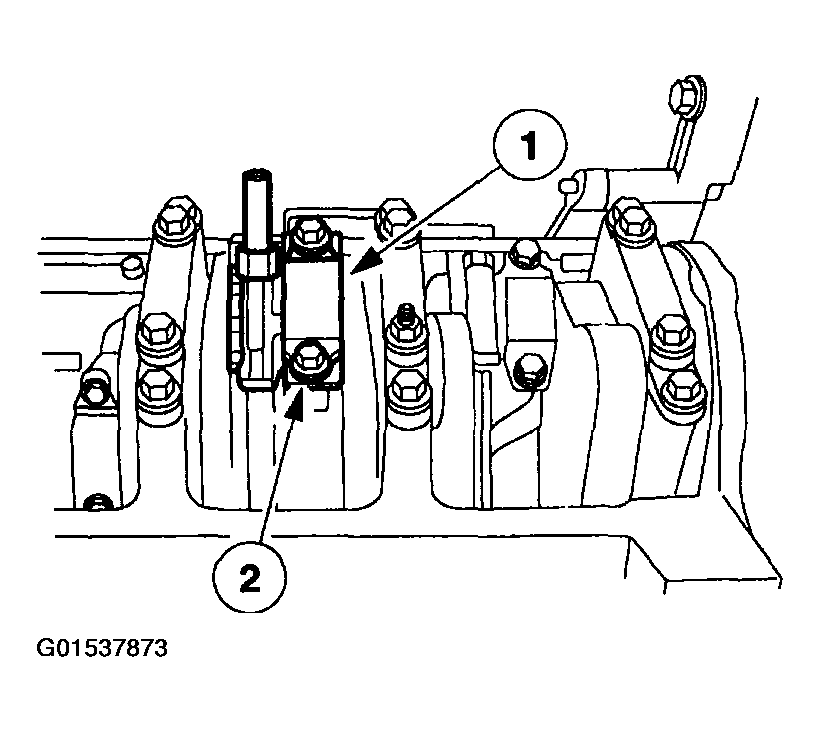 1

2

G01537873