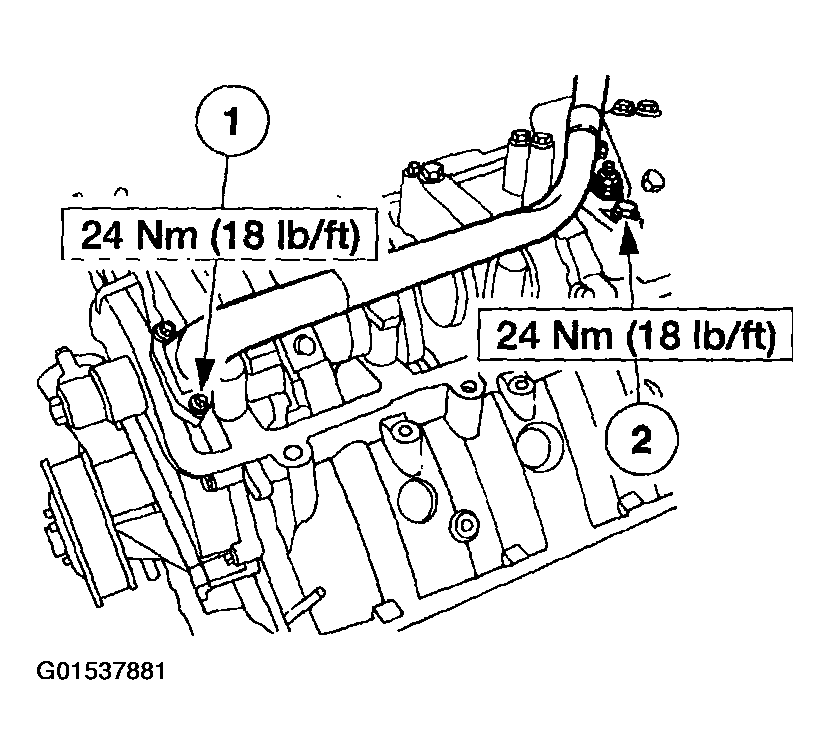 1
24 Nm (18 lb/ft)
24 Nm (18 lb/ft)
2
G01537881