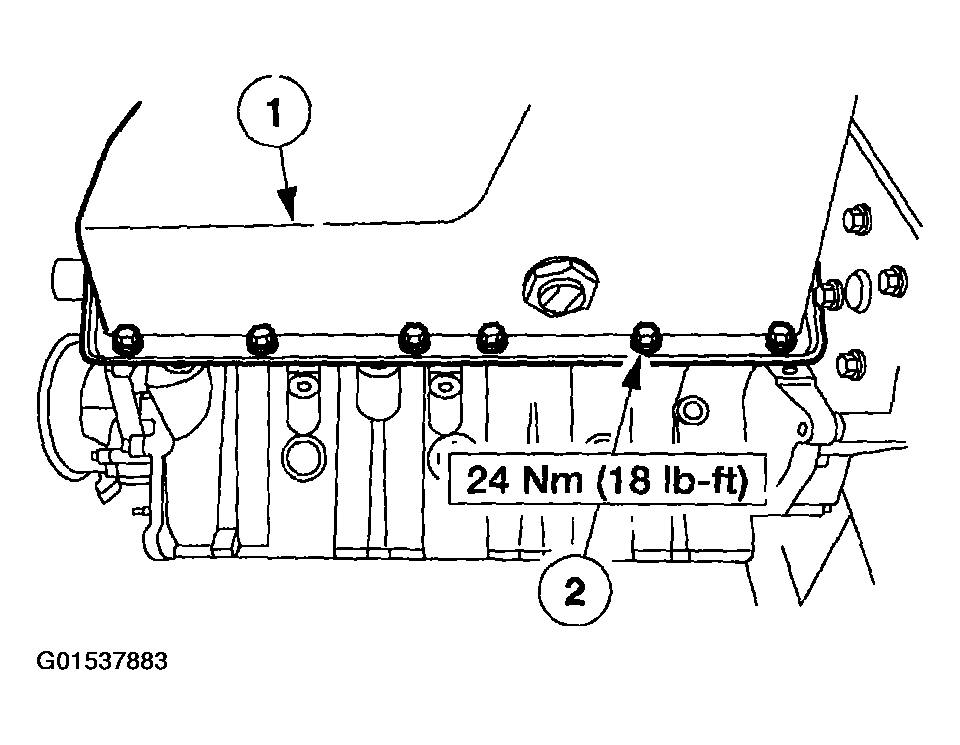 1

24 Nm (18 lb-ft)

2

G01537883