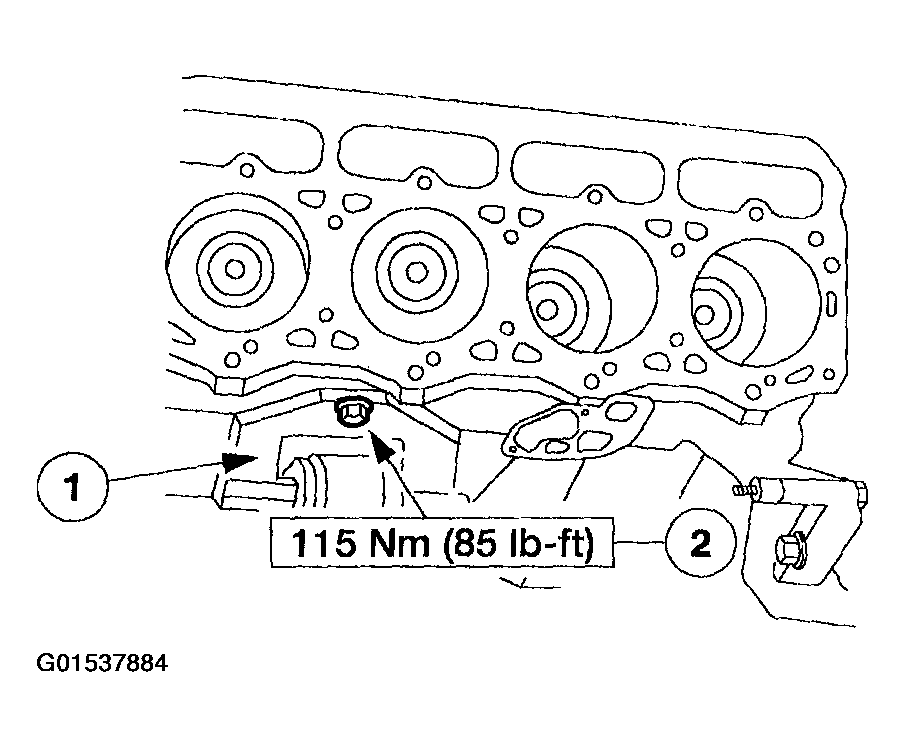 1

115 Nm (85 lb-ft)

2

G01537884