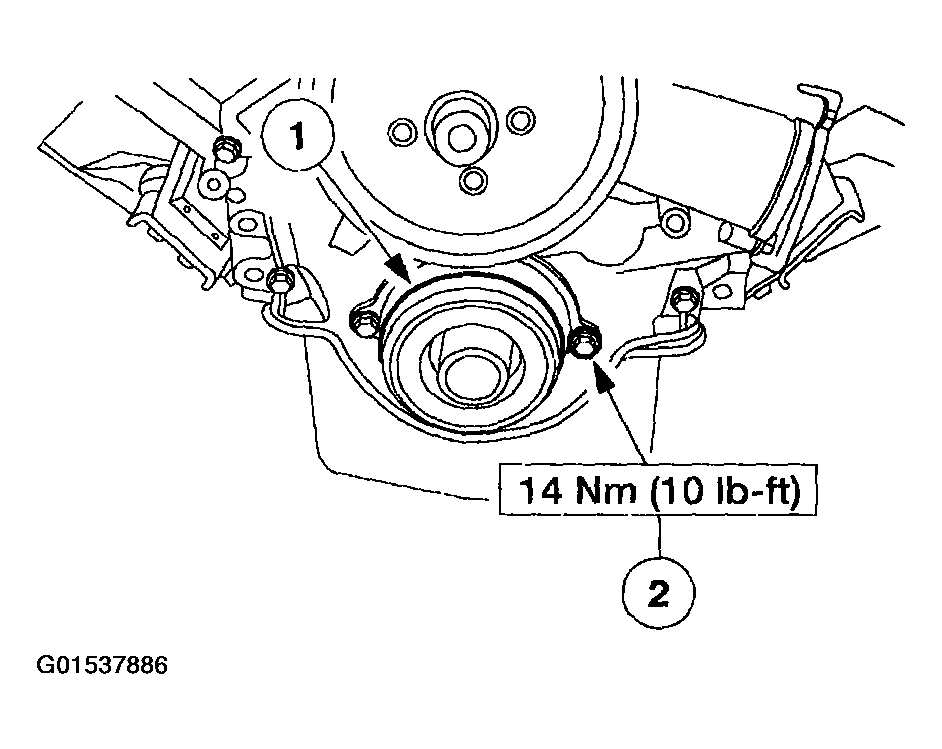 1

14 Nm (10 lb-ft)

2

G01537886